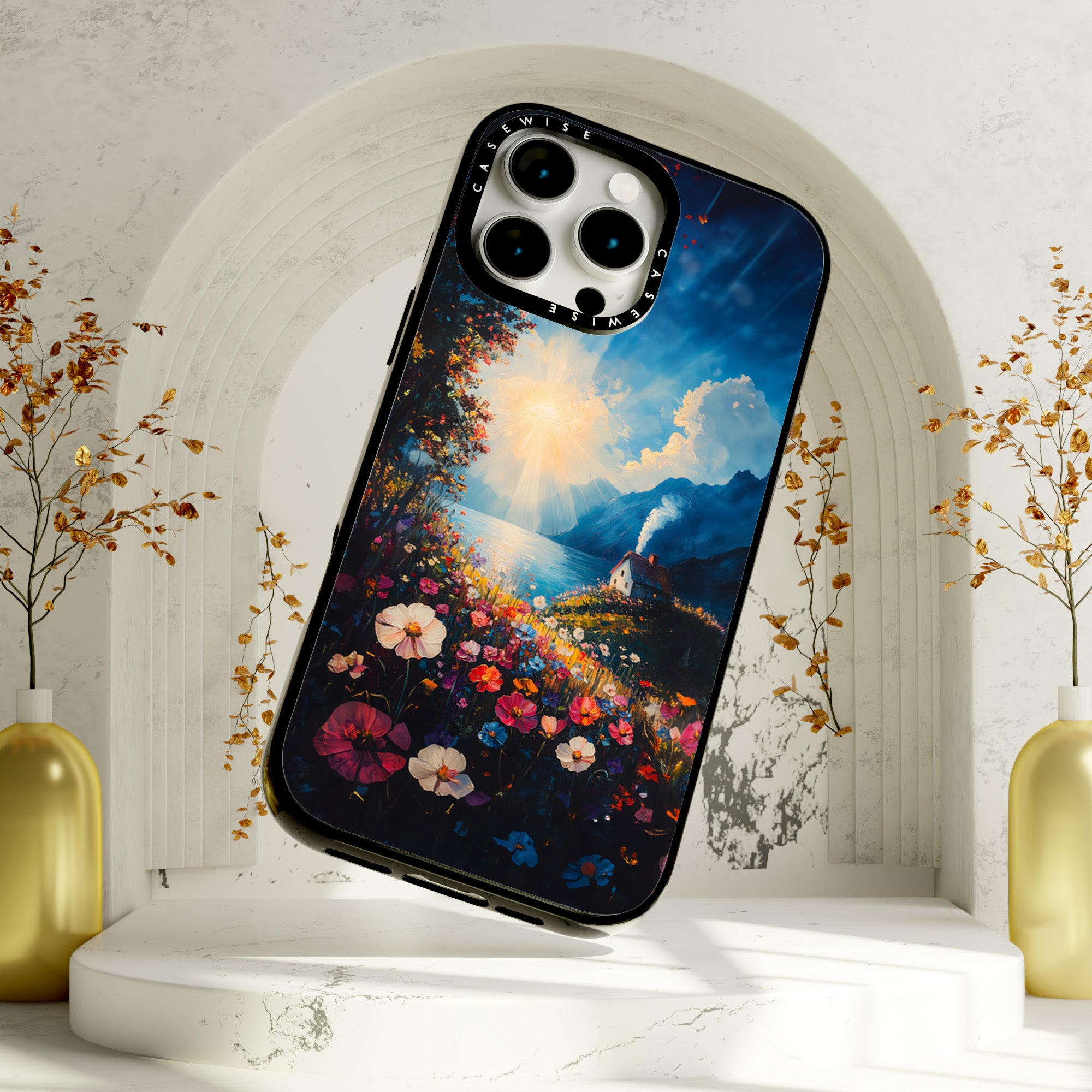 CASEWISE
CASEWISE