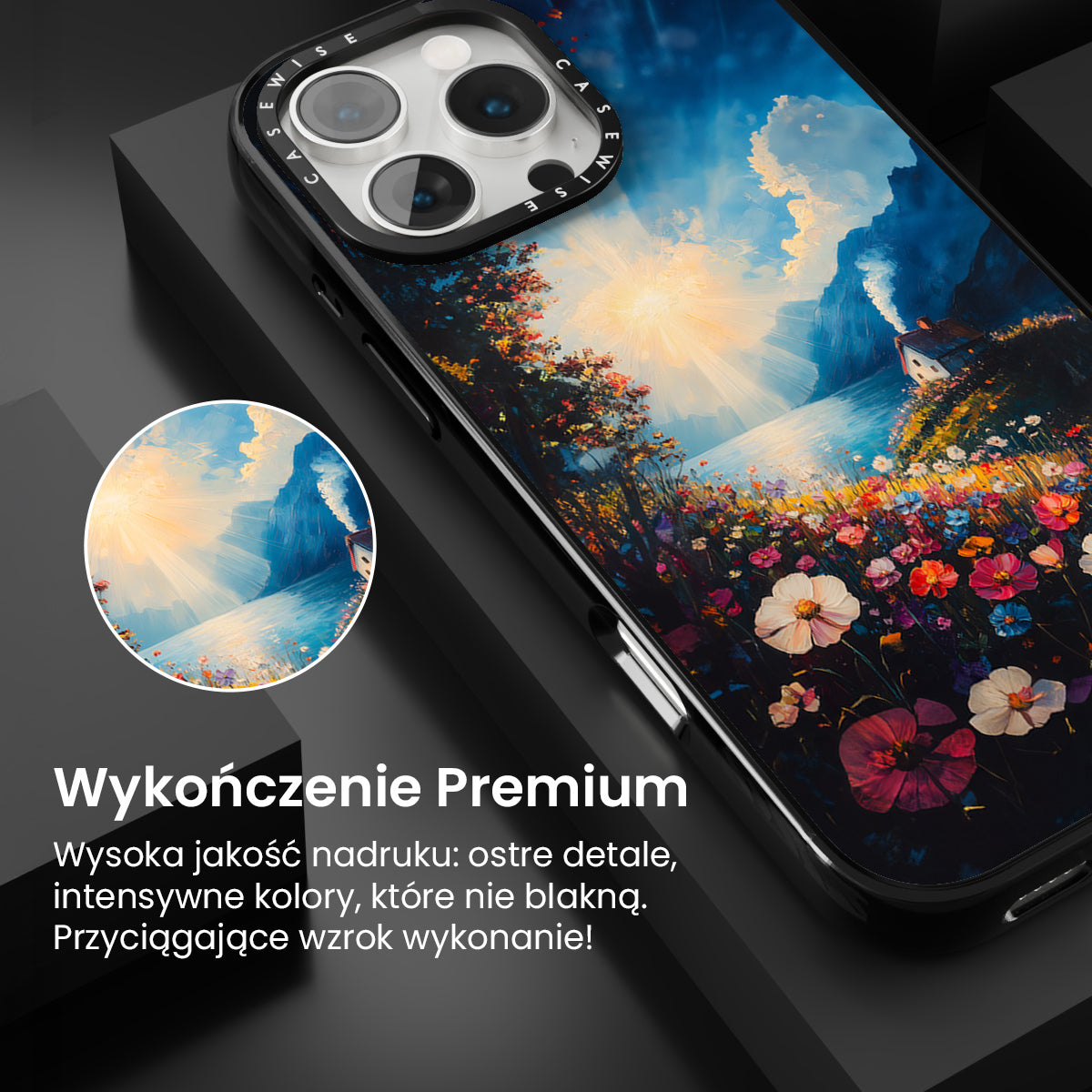 CASEWISE CASEWISE

Wykończenie Premium

Wysoka jakość nadruku: ostre detale, intensywne kolory, które nie blakną. Przyciągające wzrok wykonanie!