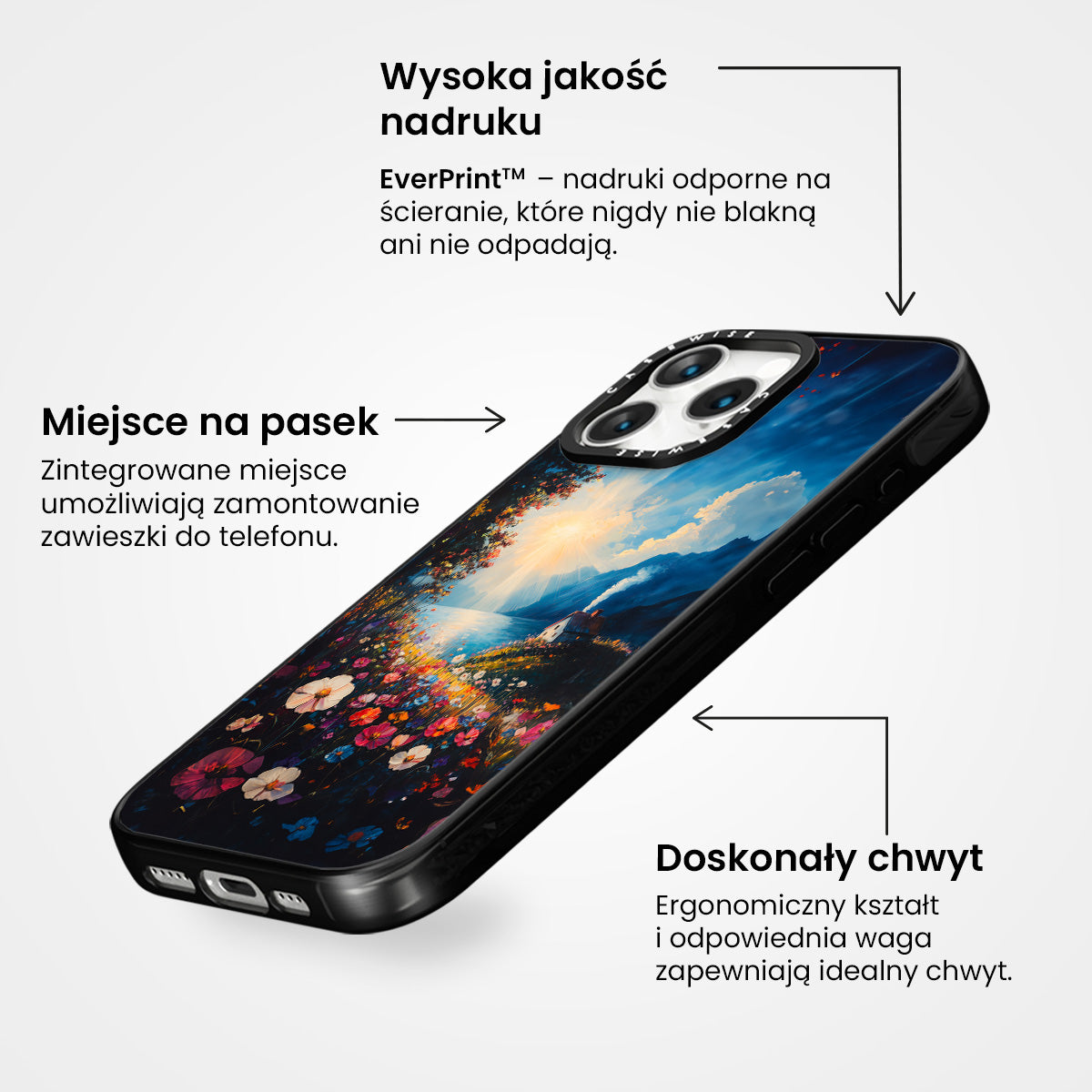 Wysoka jakość nadruku

EverPrint™ – nadruki odporne na ścieranie, które nigdy nie blakną ani nie odpadają.

Miejsce na pasek

Zintegrowane miejsce umożliwiają zamontowanie zawieszki do telefonu.

CASEWISE

CASEWISE

Doskonały chwyt

Ergonomiczny kształt i odpowiednia waga zapewniają idealny chwyt.