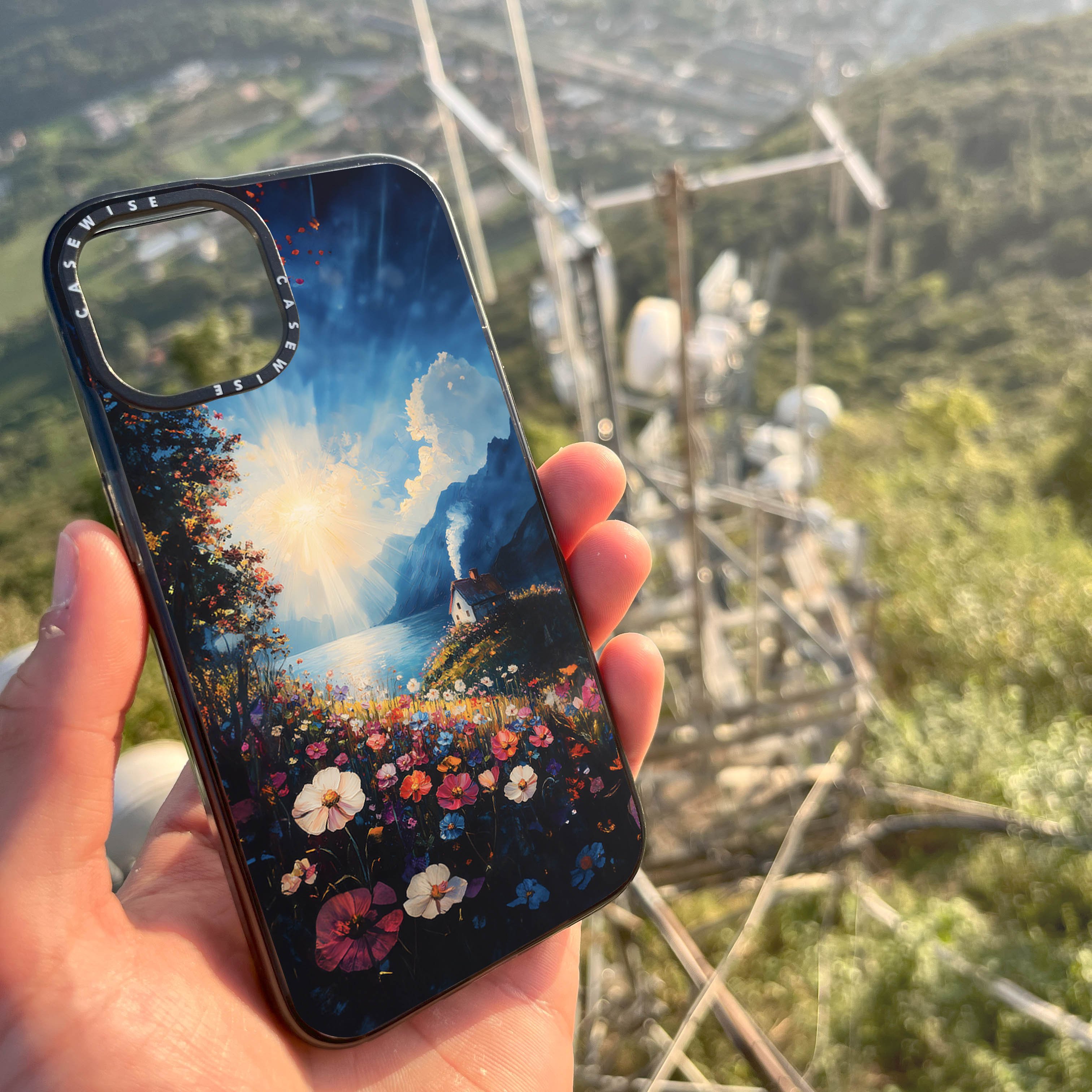 CASEWISE CASEWISE