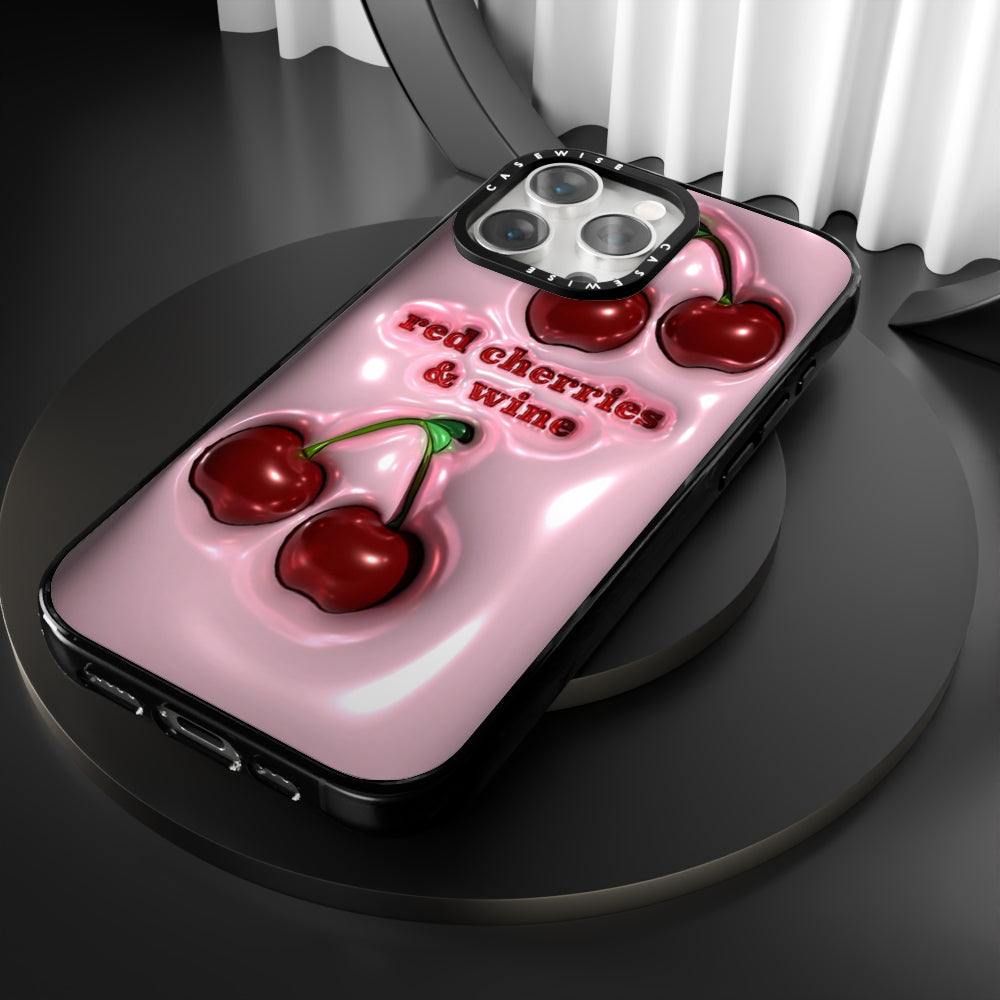 CASEWISE
CASEWISE

red cherries & wine