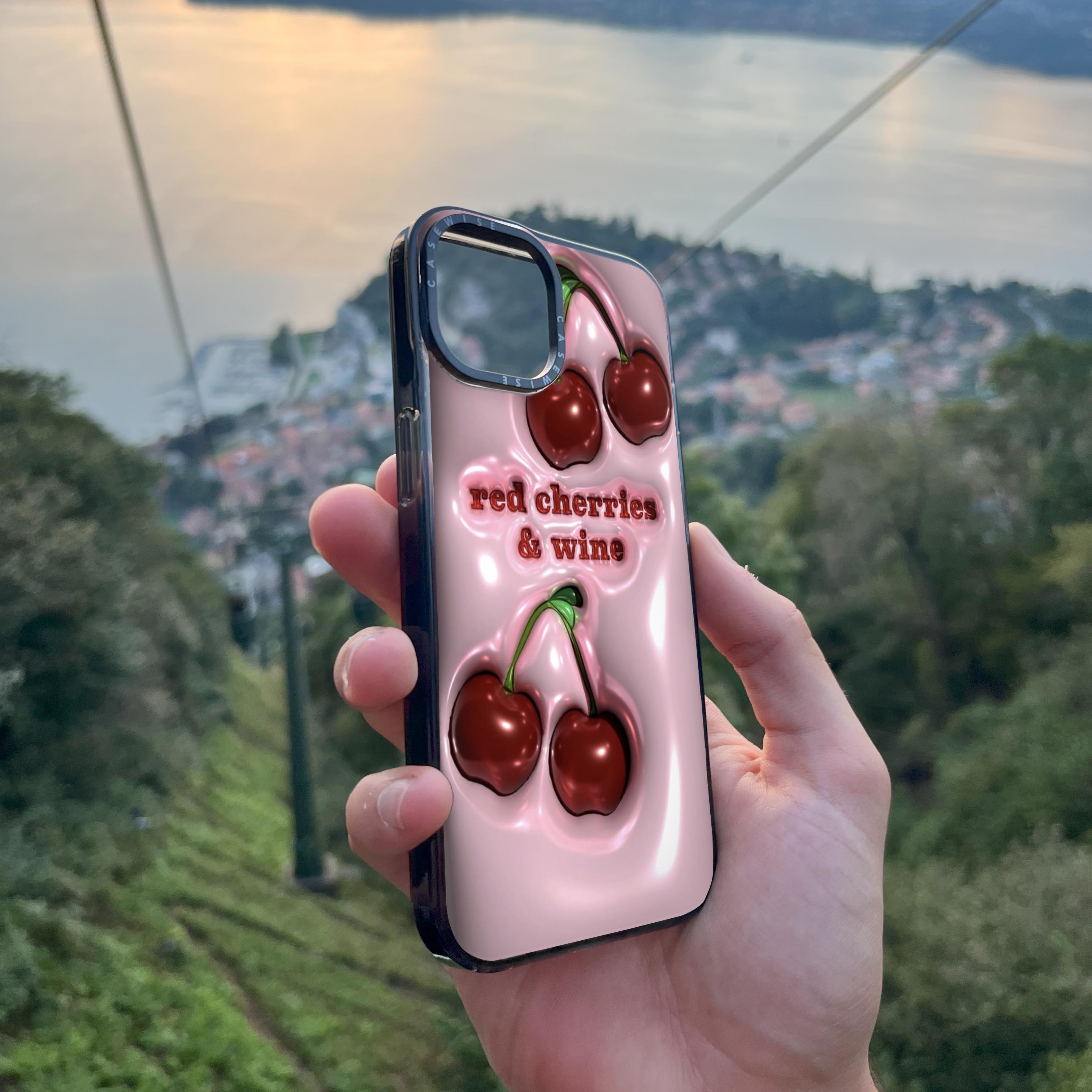 CASEWISE CASEWISE

red cherries
& wine