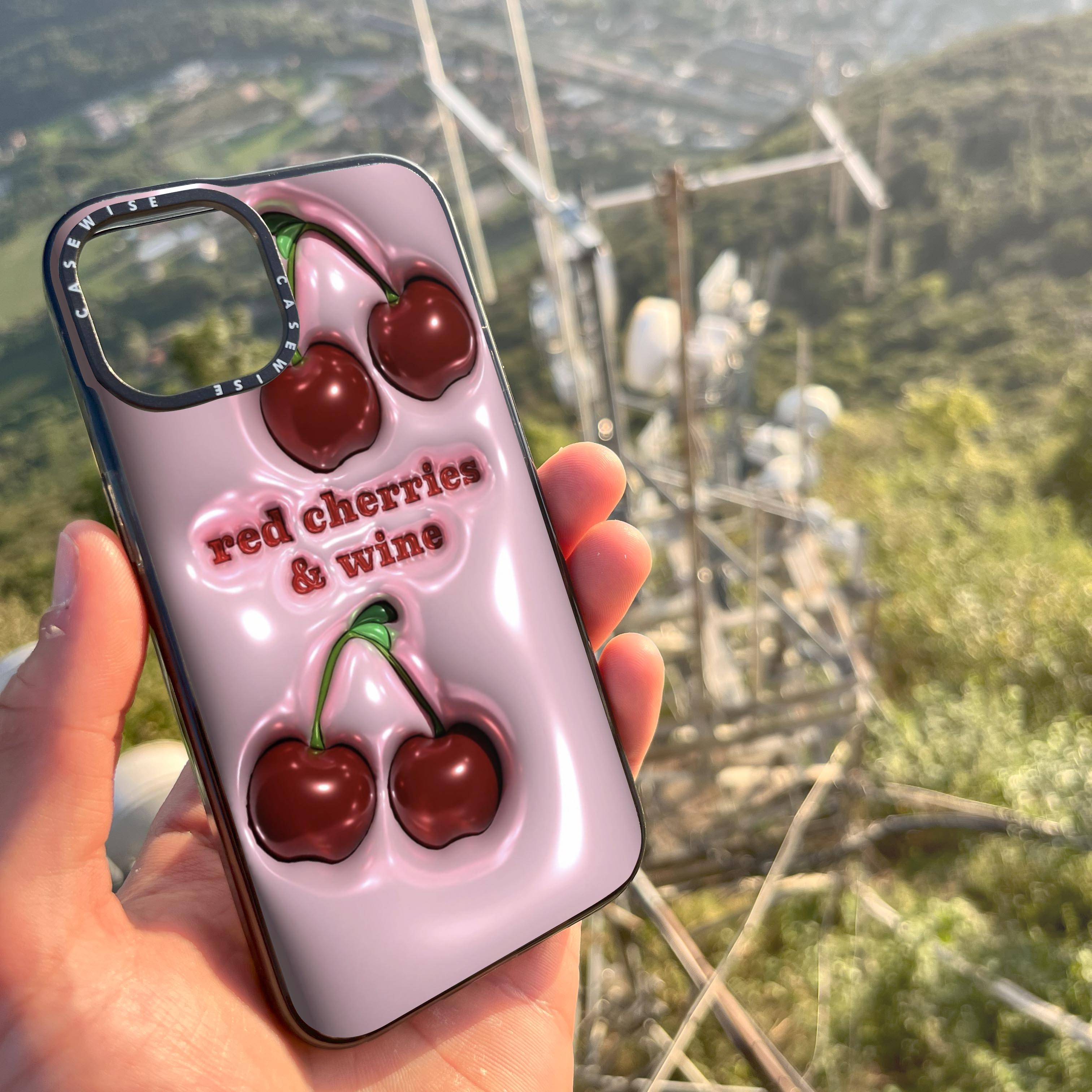 CASEWISE CASEWISE

red cherries & wine