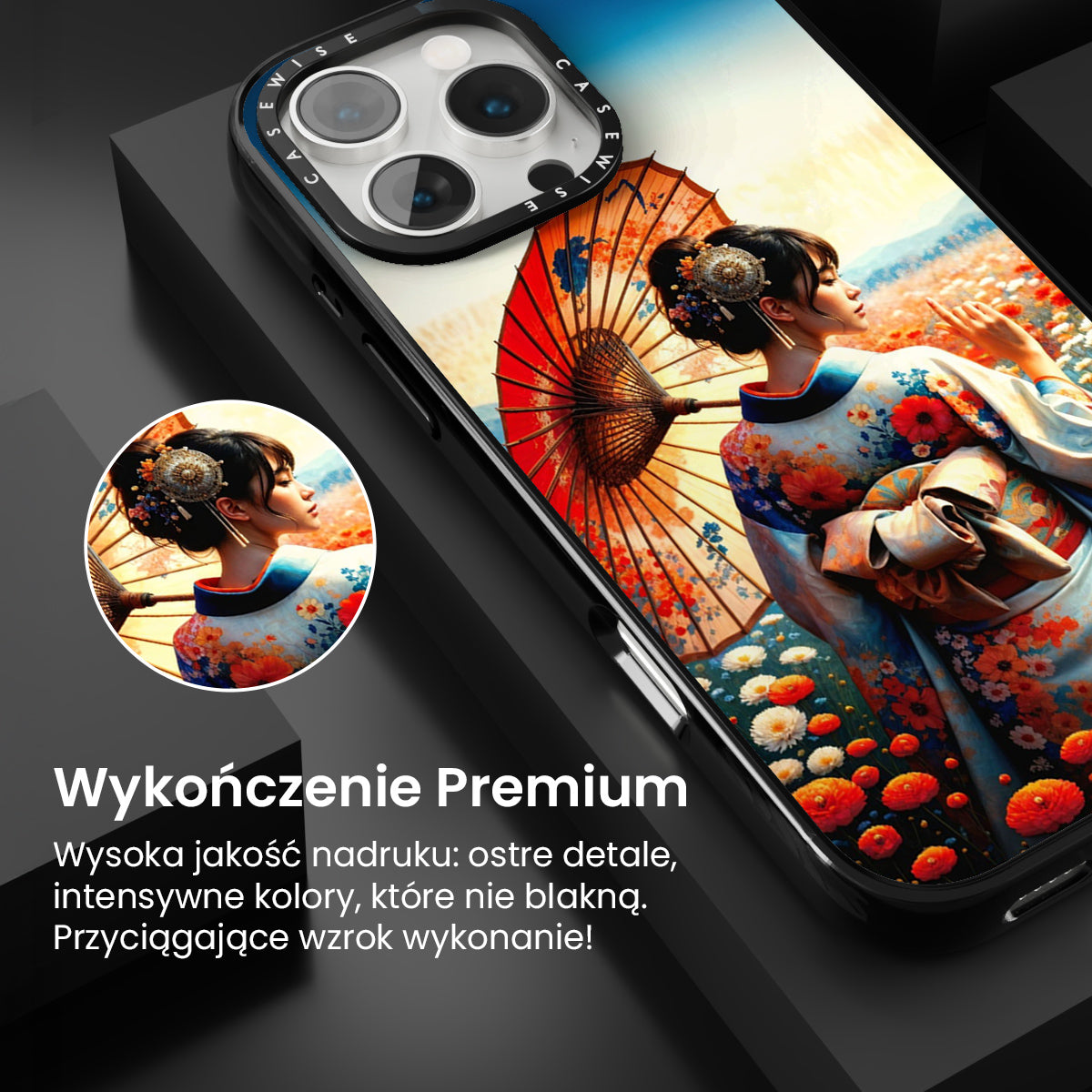 CASEWISE CASEWISE

Wykończenie Premium

Wysoka jakość nadruku: ostre detale, intensywne kolory, które nie blakną. Przyciągające wzrok wykonanie!