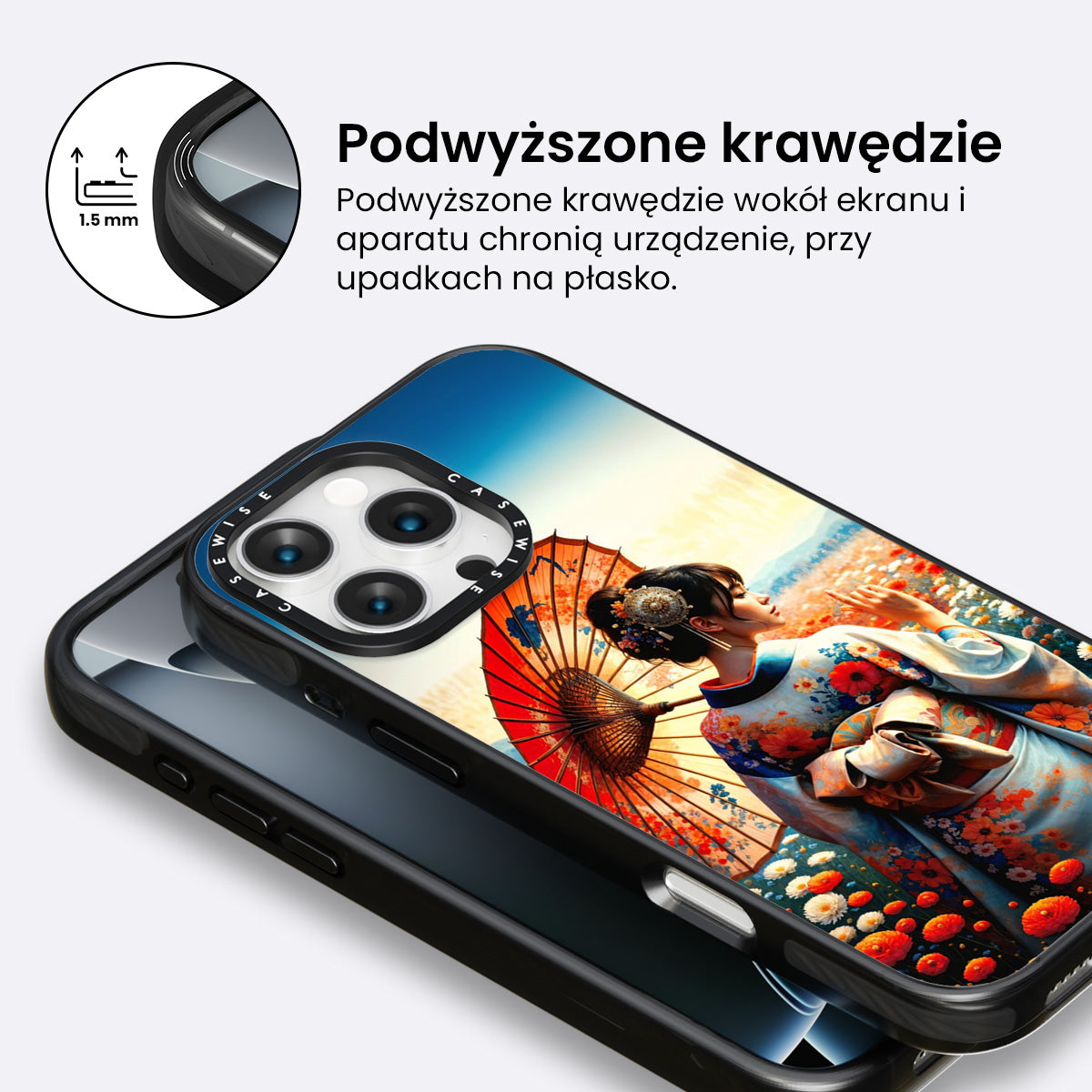 1.5 mm

Podwyższone krawędzie

Podwyższone krawędzie wokół ekranu i aparatu chronią urządzenie, przy upadkach na płasko.

CASEWISE CASEWISE