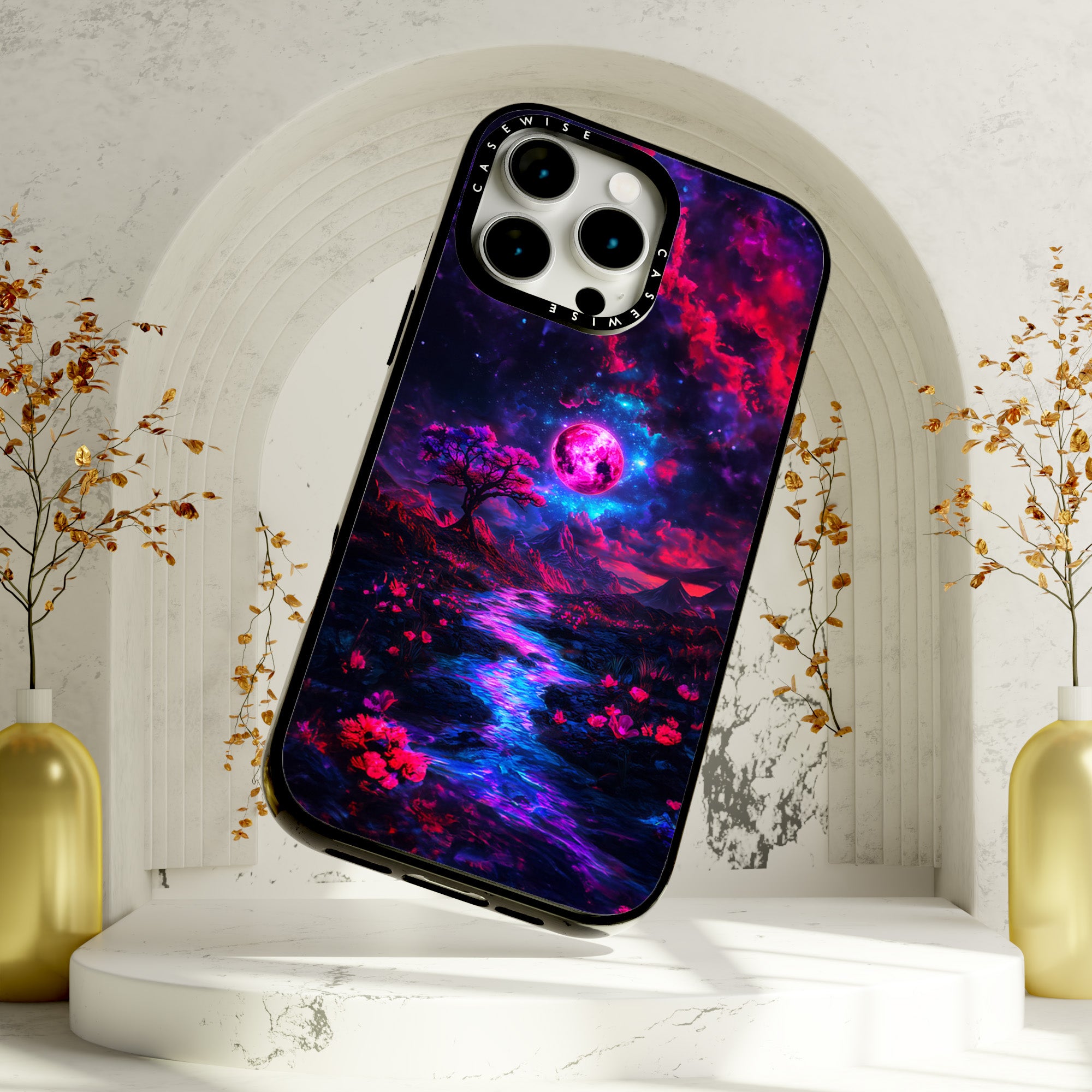 CASEWISE CASEWISE