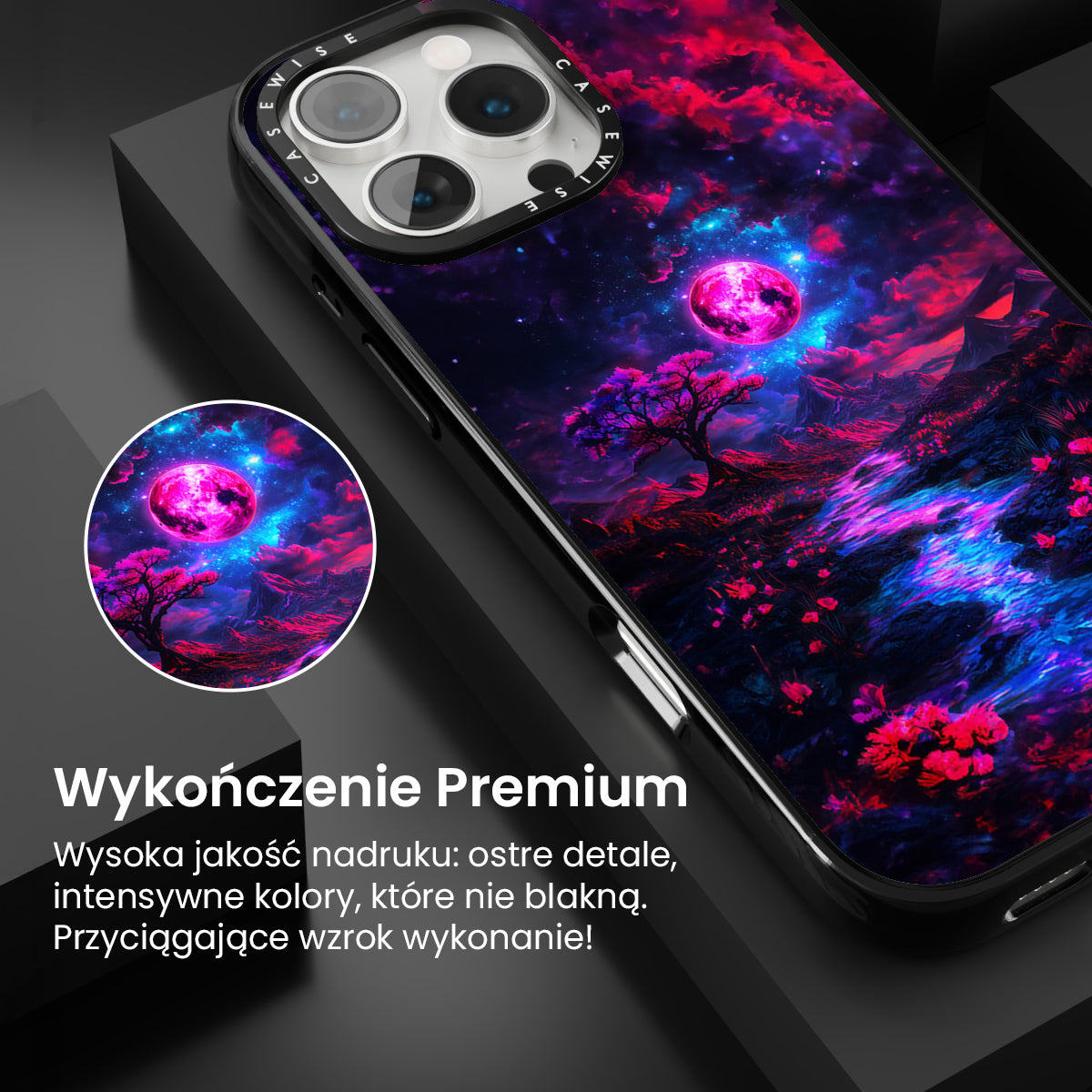 CASEWISE CASEWISE

Wykończenie Premium

Wysoka jakość nadruku: ostre detale, intensywne kolory, które nie blakną. Przyciągające wzrok wykonanie!