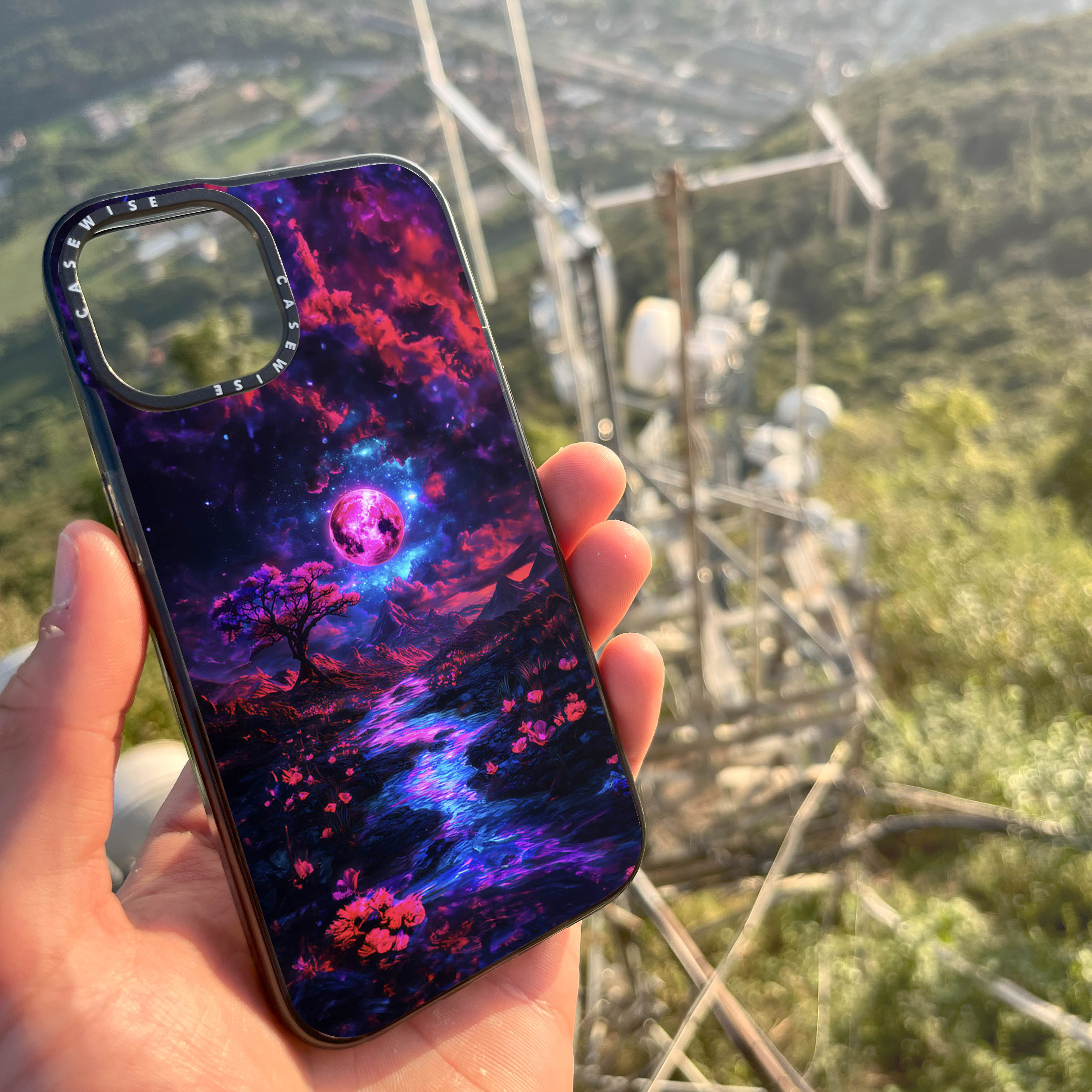 CASEWISE CASEWISE