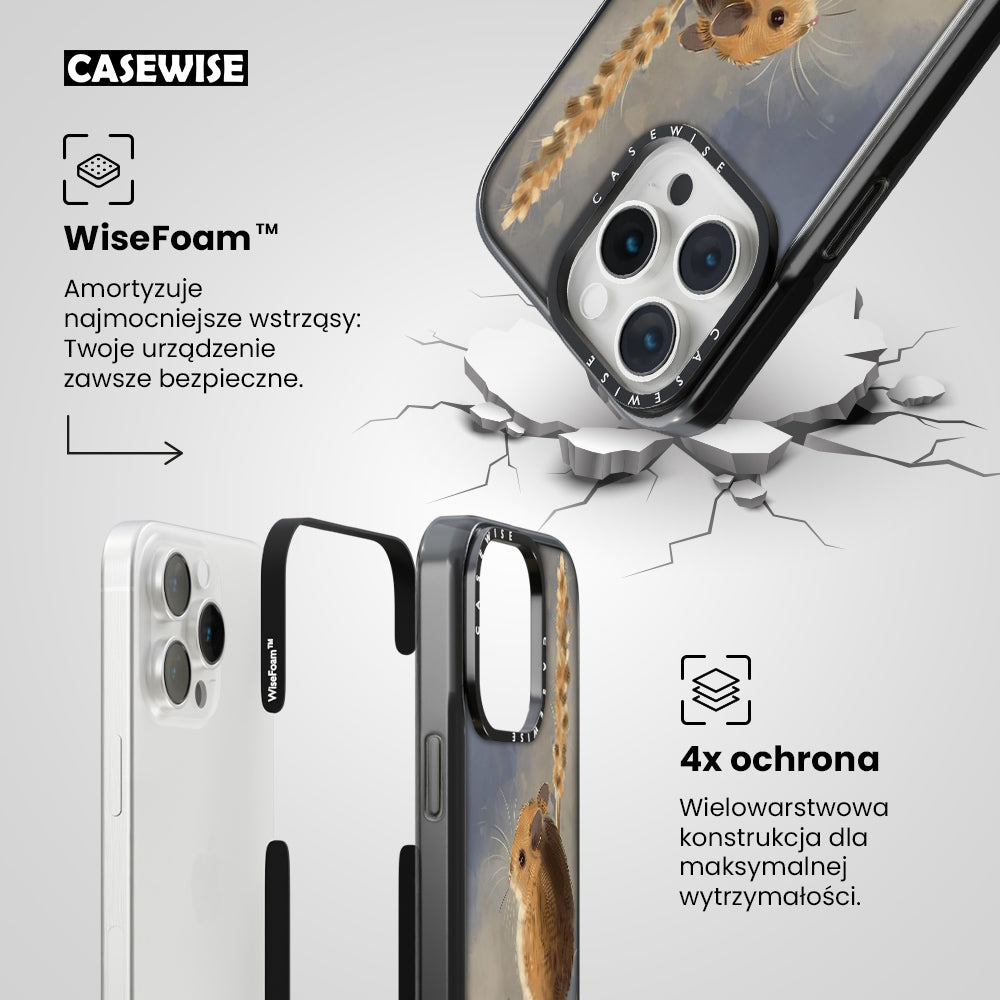 CASEWISE

WiseFoam™

Amortyzuje najmocniejsze wstrząsy: Twoje urządzenie zawsze bezpieczne.

CASEWISE

CASEWISE

WiseFoam™

CASEWISE

4x ochrona

Wielowarstwowa konstrukcja dla maksymalnej wytrzymałości.