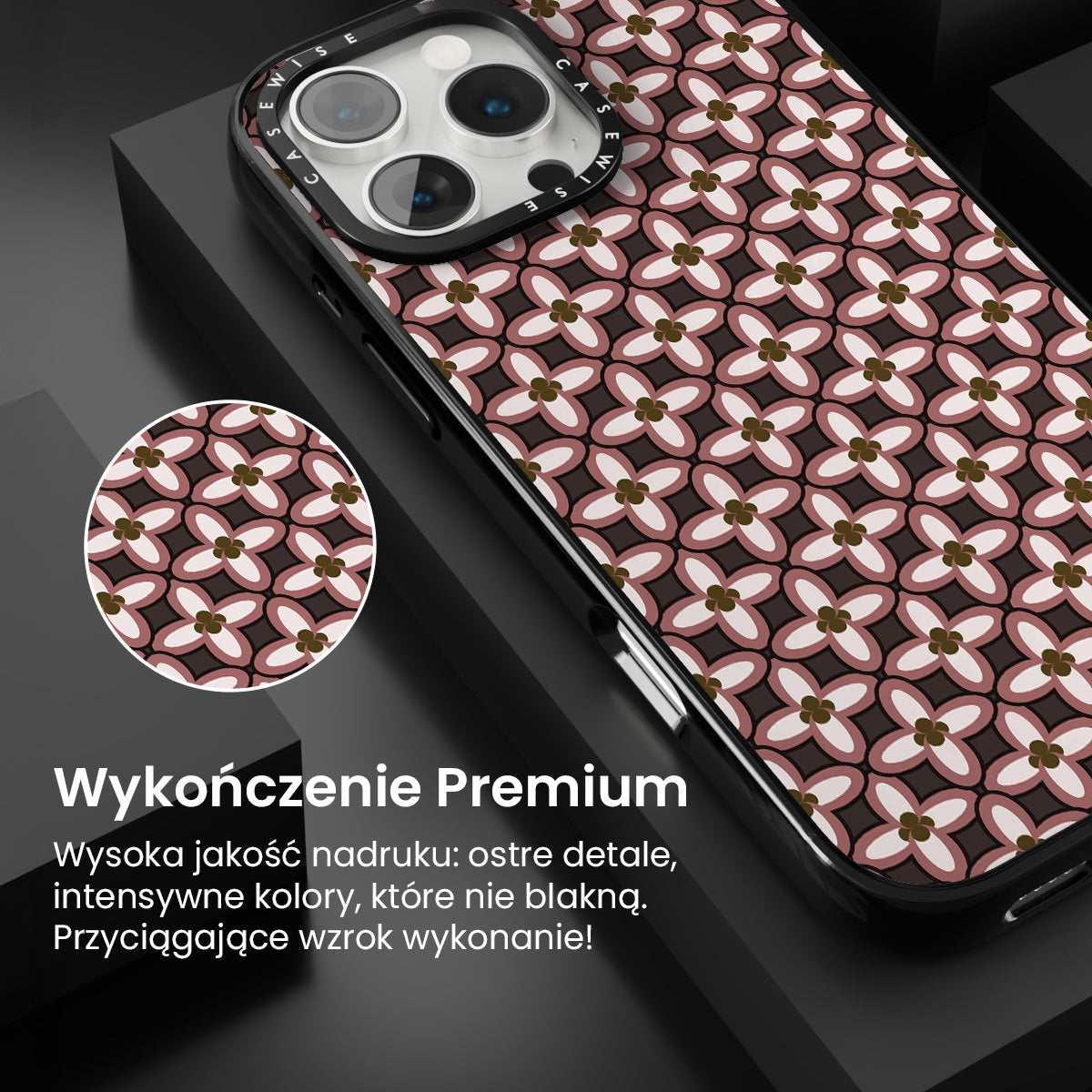 CASEWISE CASEWISE

Wykończenie Premium

Wysoka jakość nadruku: ostre detale, intensywne kolory, które nie blakną. Przyciągające wzrok wykonanie!