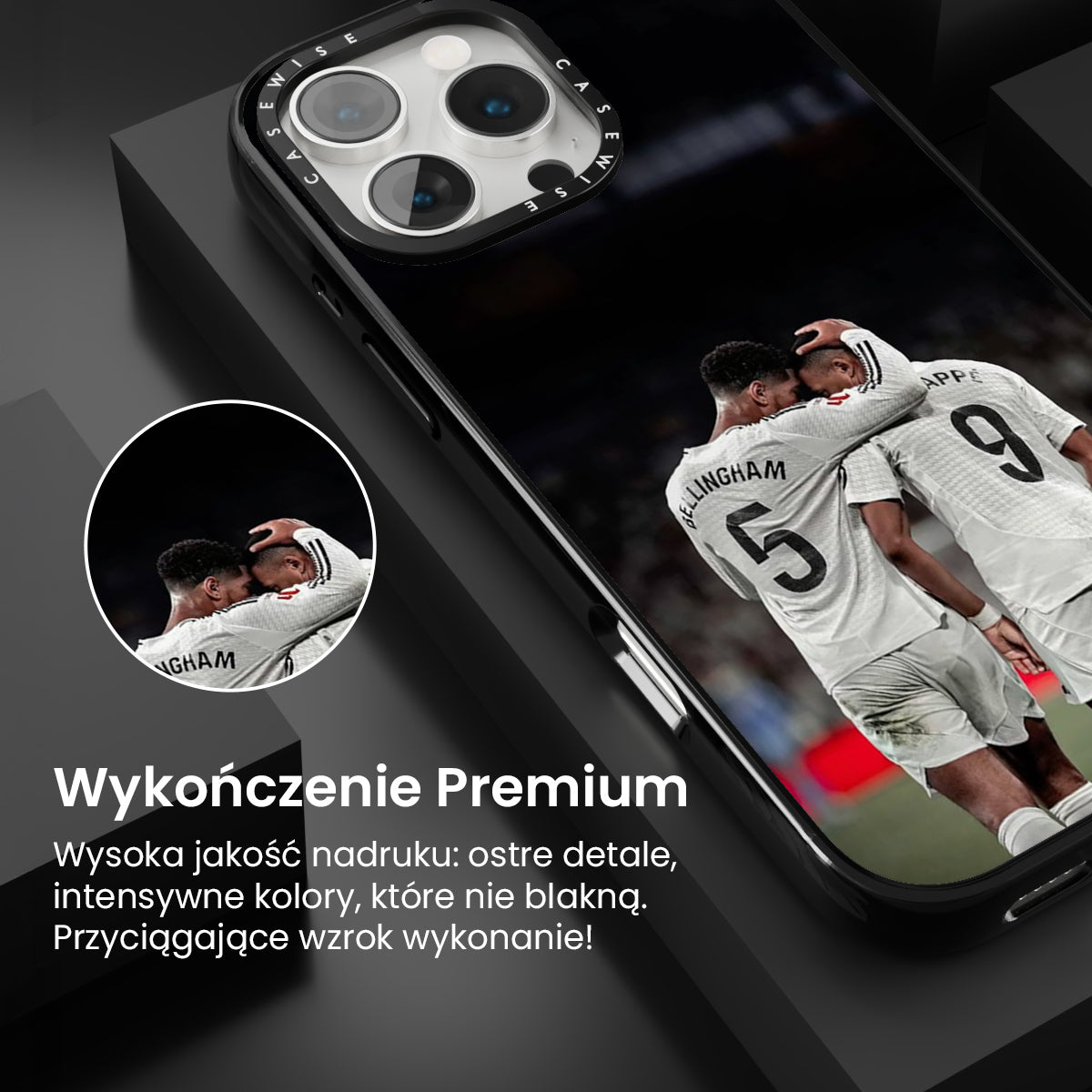 CASEWISE
CASEWISE

BELLINGHAM
5
APPÉ
9

NGHAM

Wykończenie Premium

Wysoka jakość nadruku: ostre detale, intensywne kolory, które nie blakną. Przyciągające wzrok wykonanie!