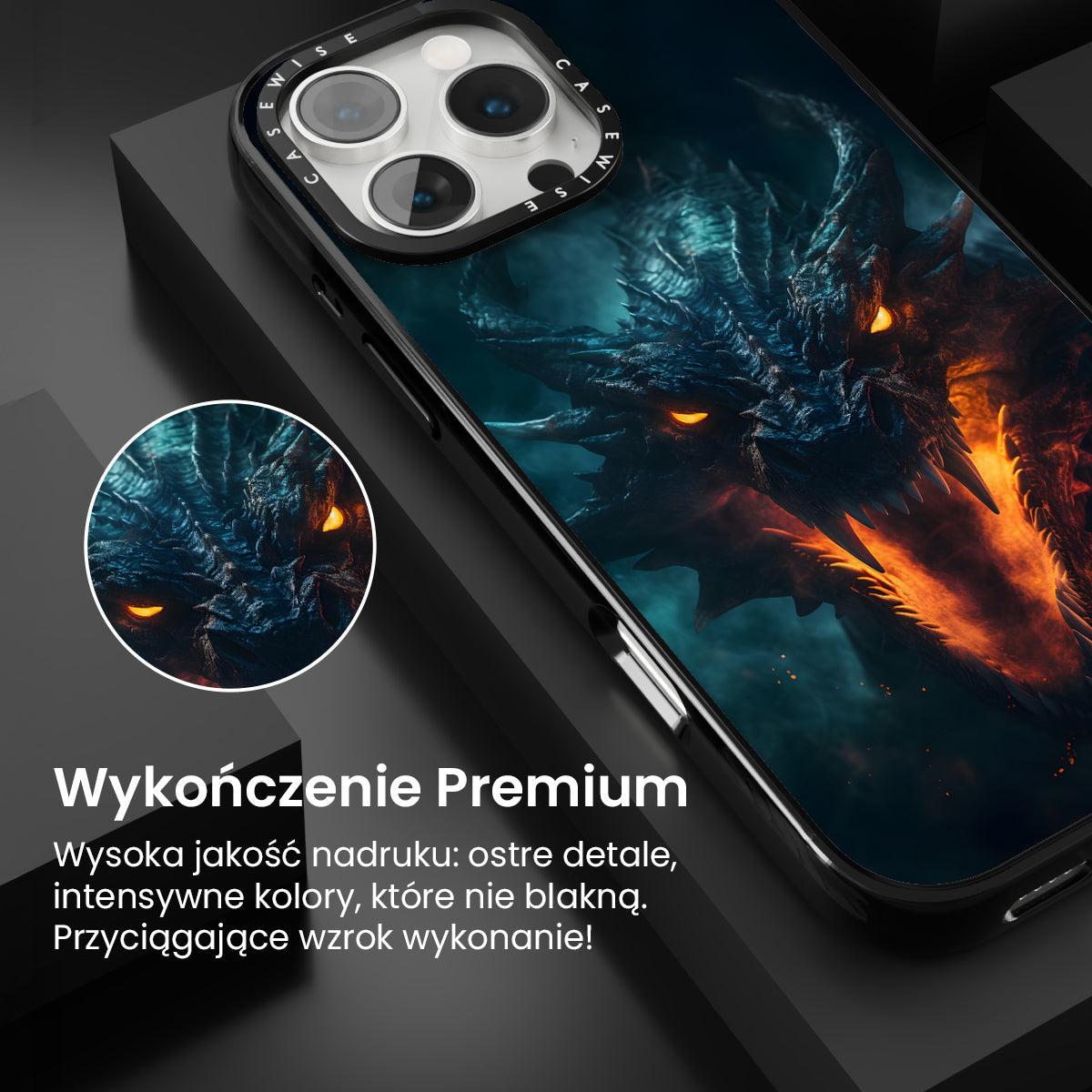 CASEWISE CASEWISE

Wykończenie Premium

Wysoka jakość nadruku: ostre detale, intensywne kolory, które nie blakną. Przyciągające wzrok wykonanie!