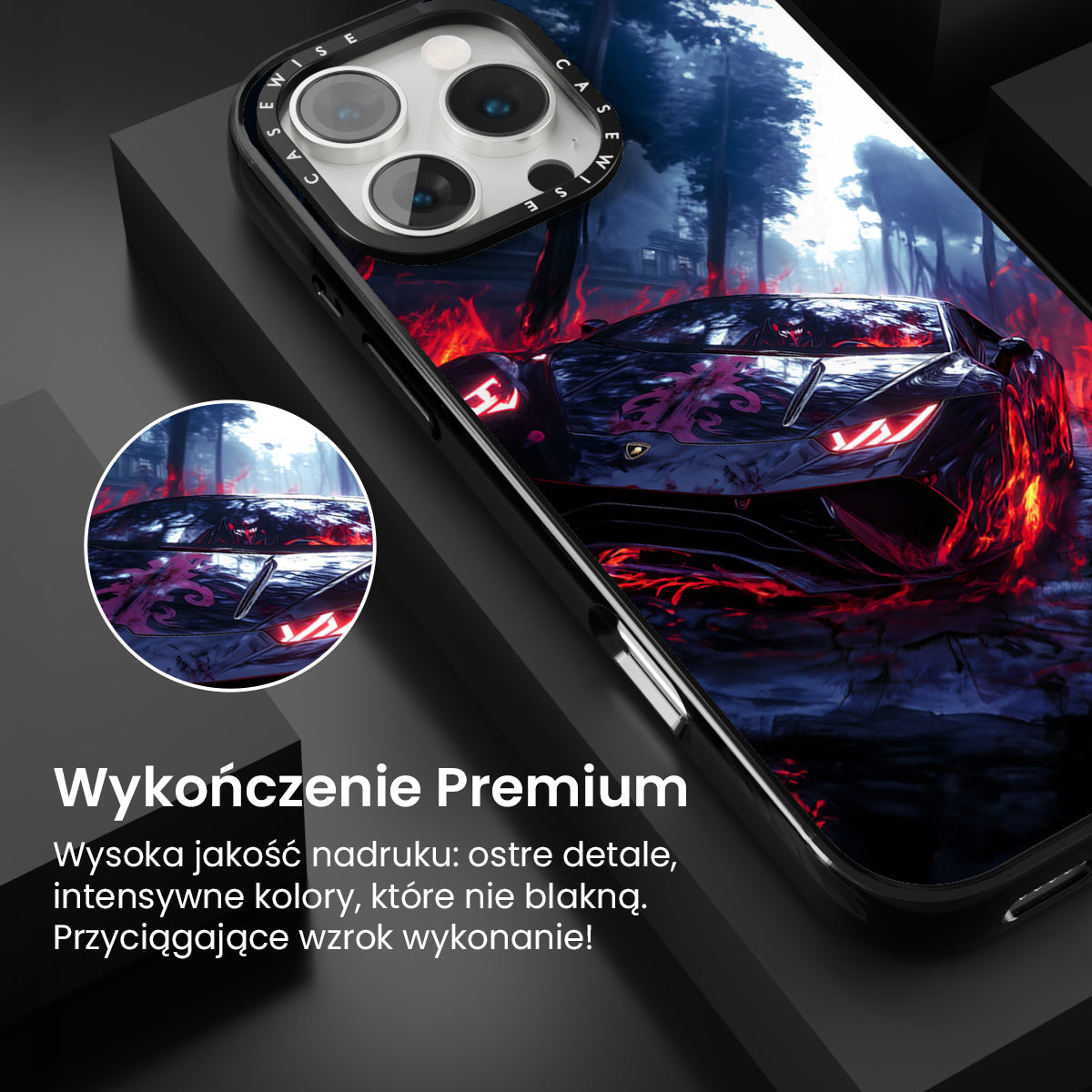 CASEWISE CASEWISE

Wykończenie Premium

Wysoka jakość nadruku: ostre detale, intensywne kolory, które nie blakną. Przyciągające wzrok wykonanie!