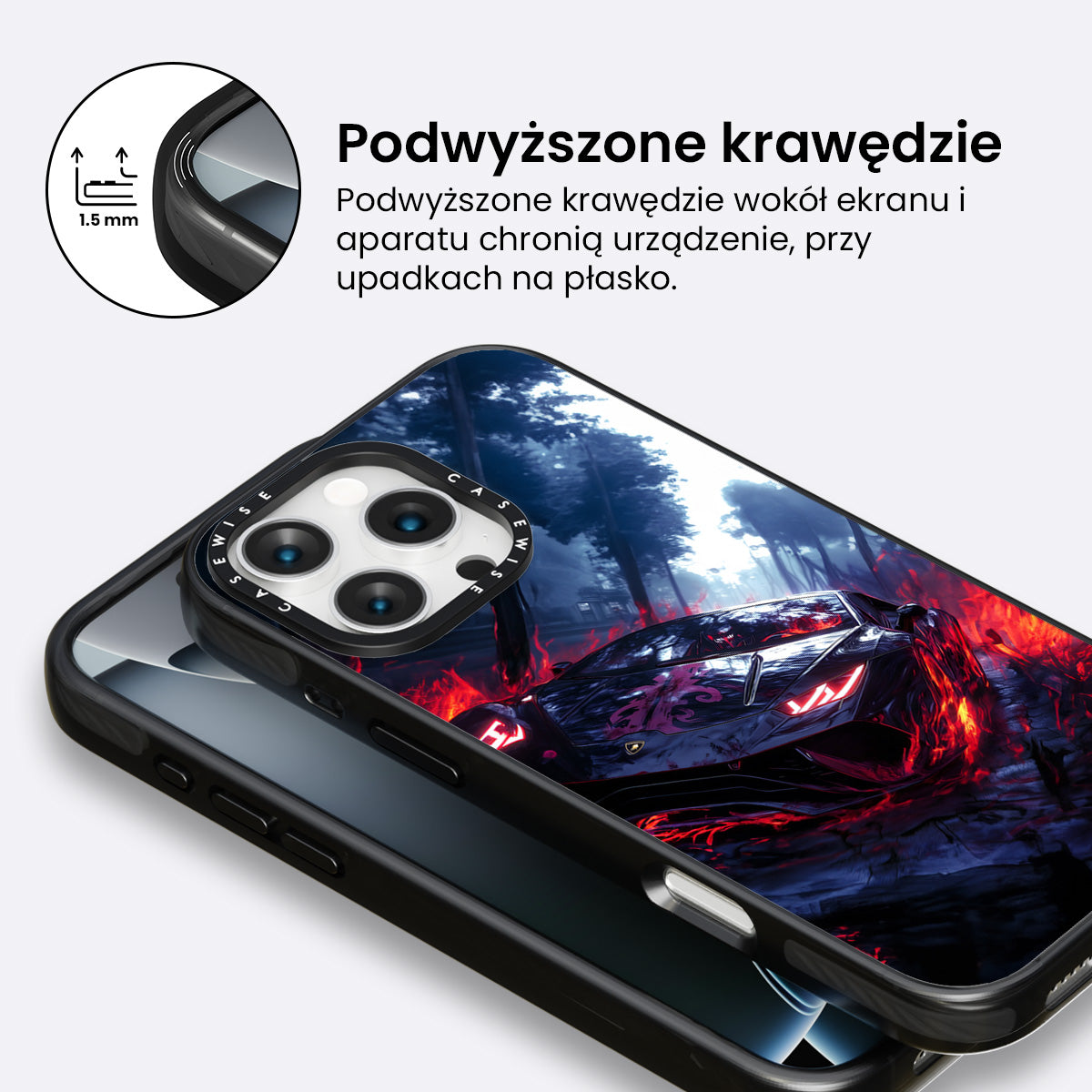 1.5 mm

Podwyższone krawędzie

Podwyższone krawędzie wokół ekranu i aparatu chronią urządzenie, przy upadkach na płasko.

CASEWISE CASEWISE