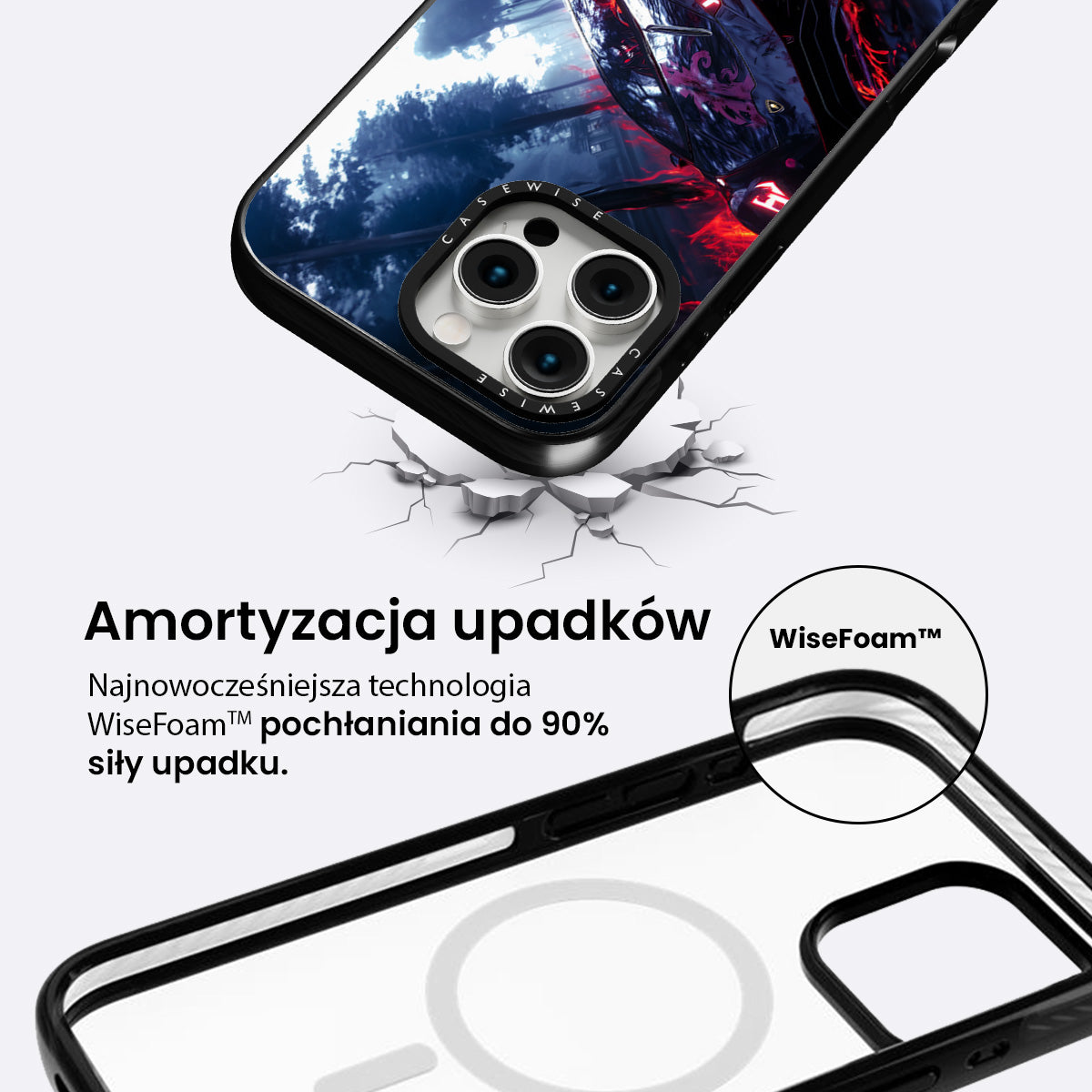 CASEWISE

CASEWISE

Amortyzacja upadków

Najnowocześniejsza technologia WiseFoam™ pochłaniania do 90% siły upadku.

WiseFoam™