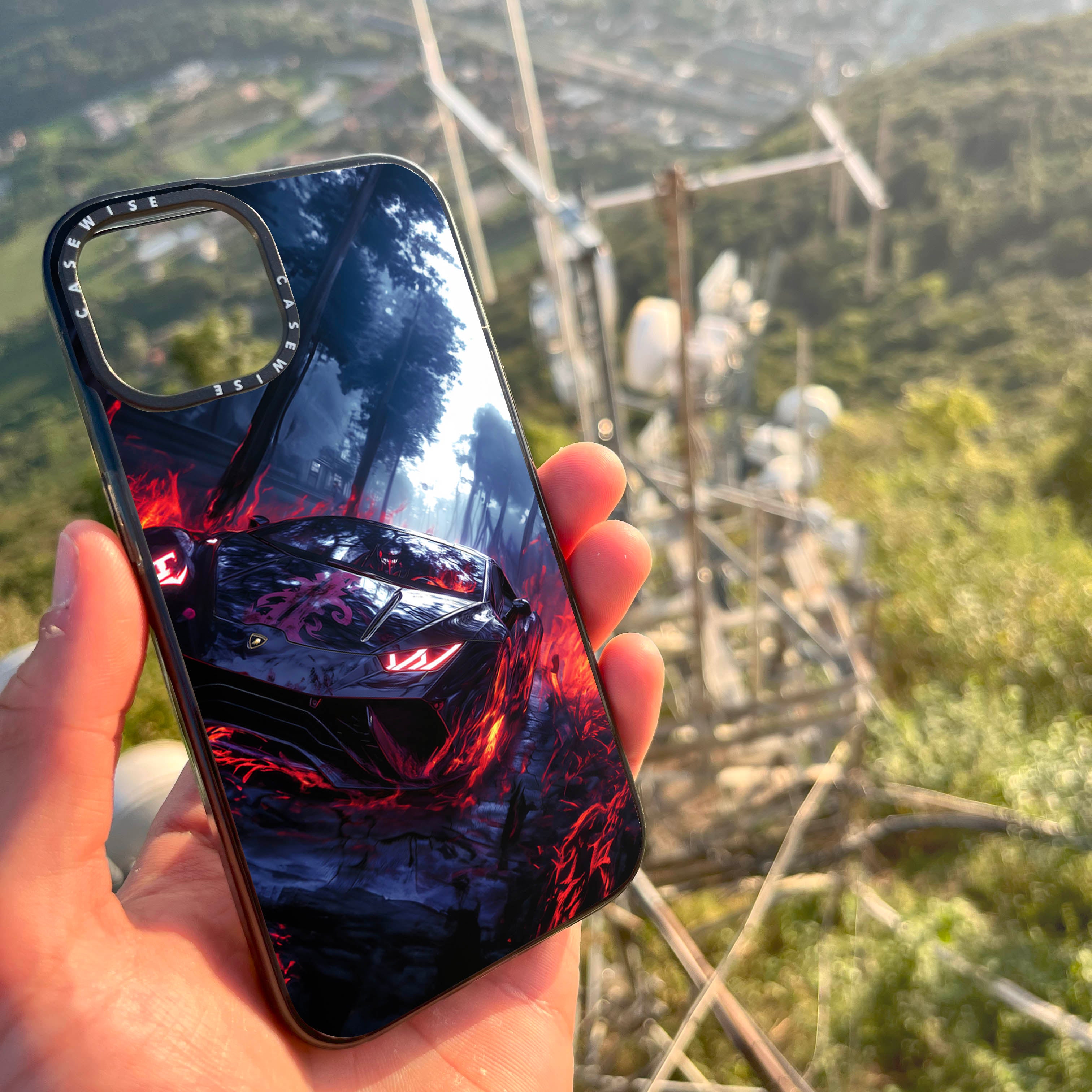 CASEWISE CASEWISE