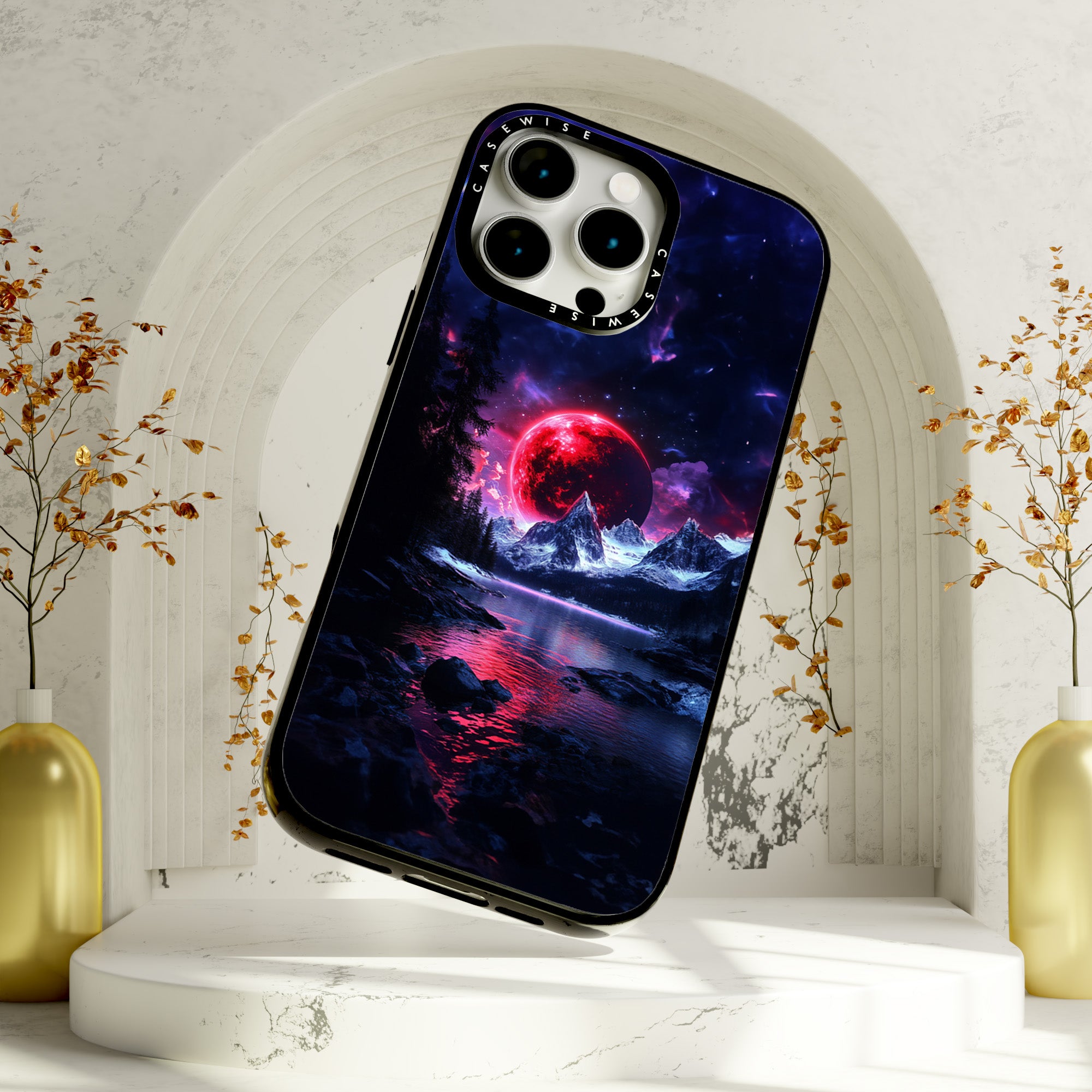 CASEWISE CASEWISE