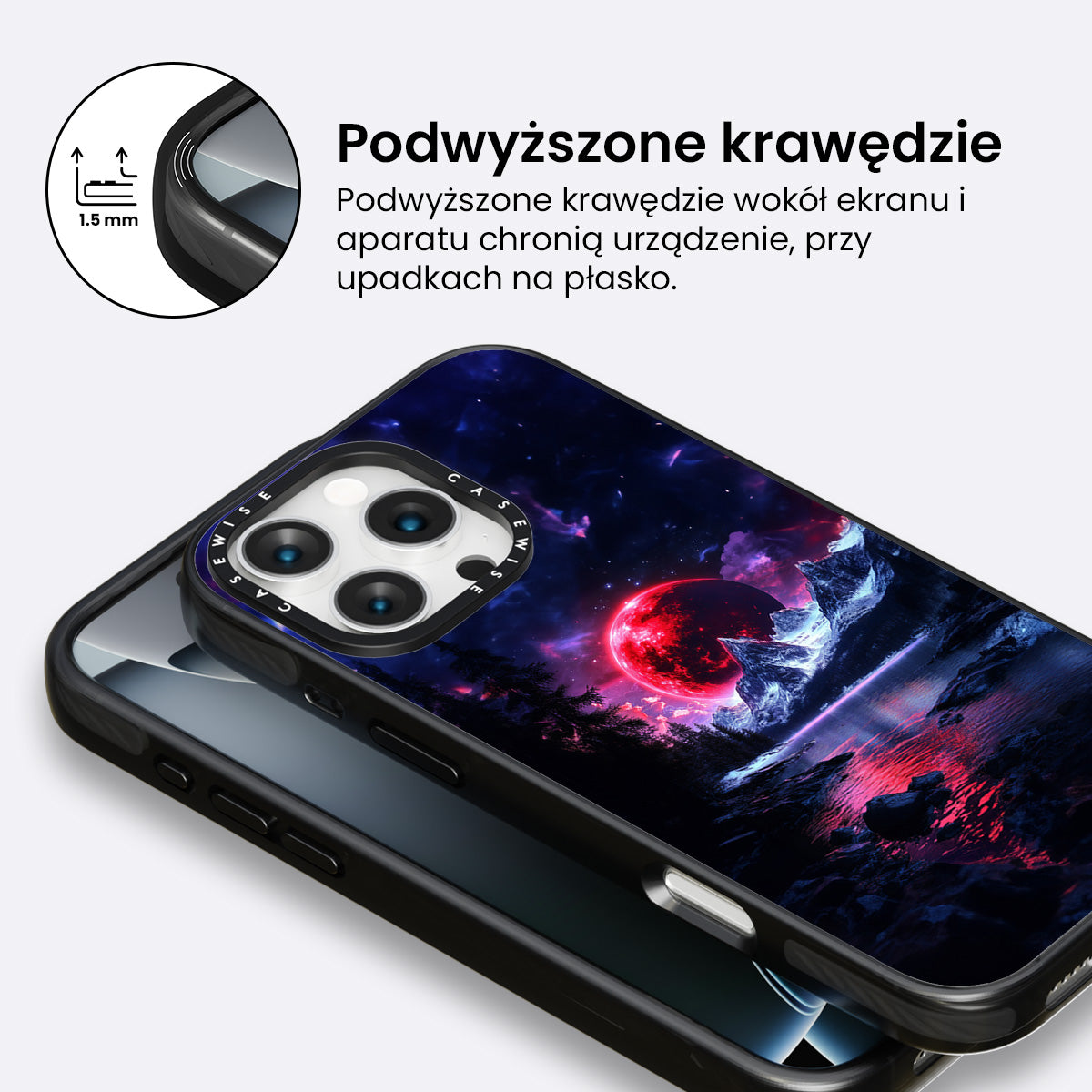 1.5 mm

Podwyższone krawędzie

Podwyższone krawędzie wokół ekranu i aparatu chronią urządzenie, przy upadkach na płasko.

CASEWISE CASEWISE