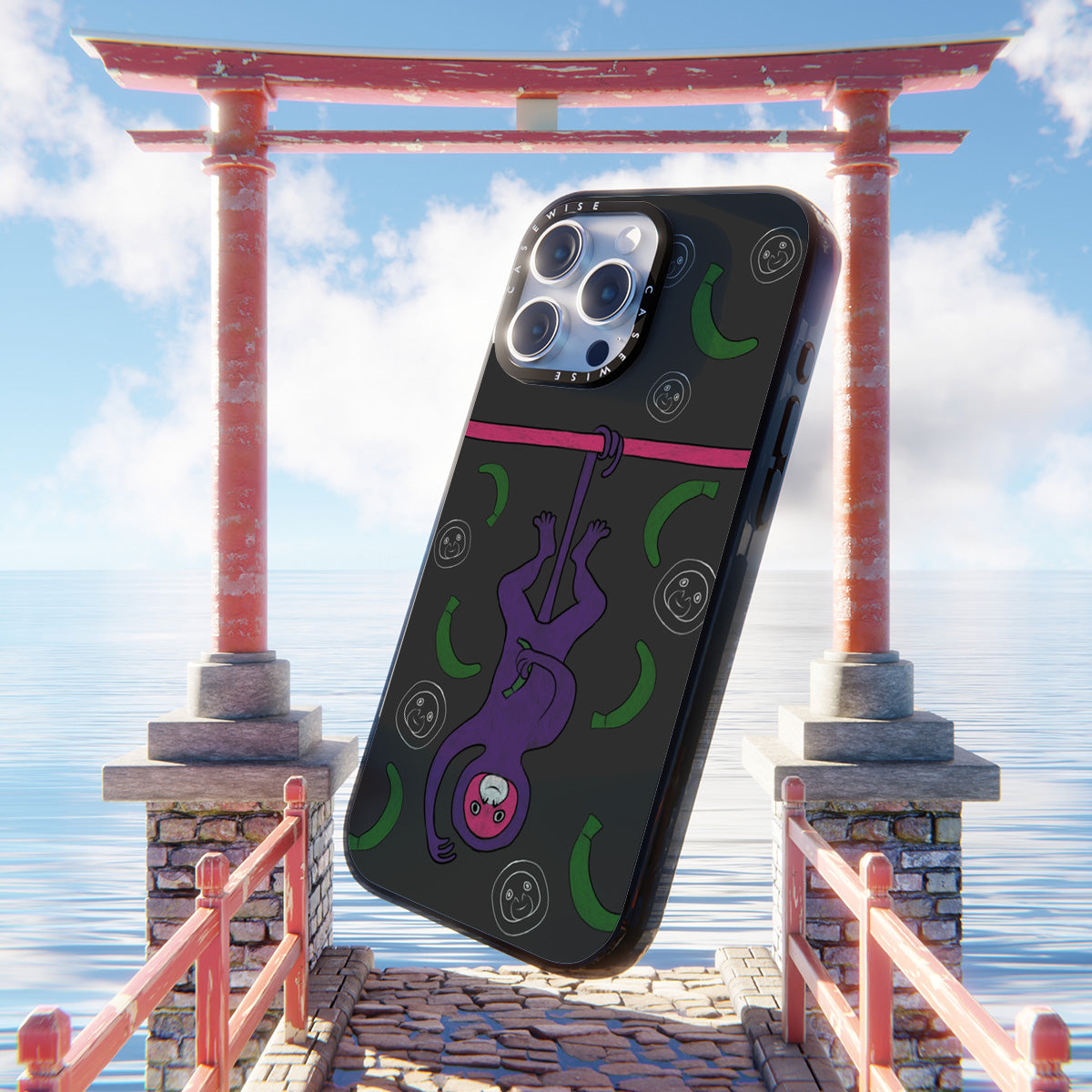 CASEWISE CASEWISE