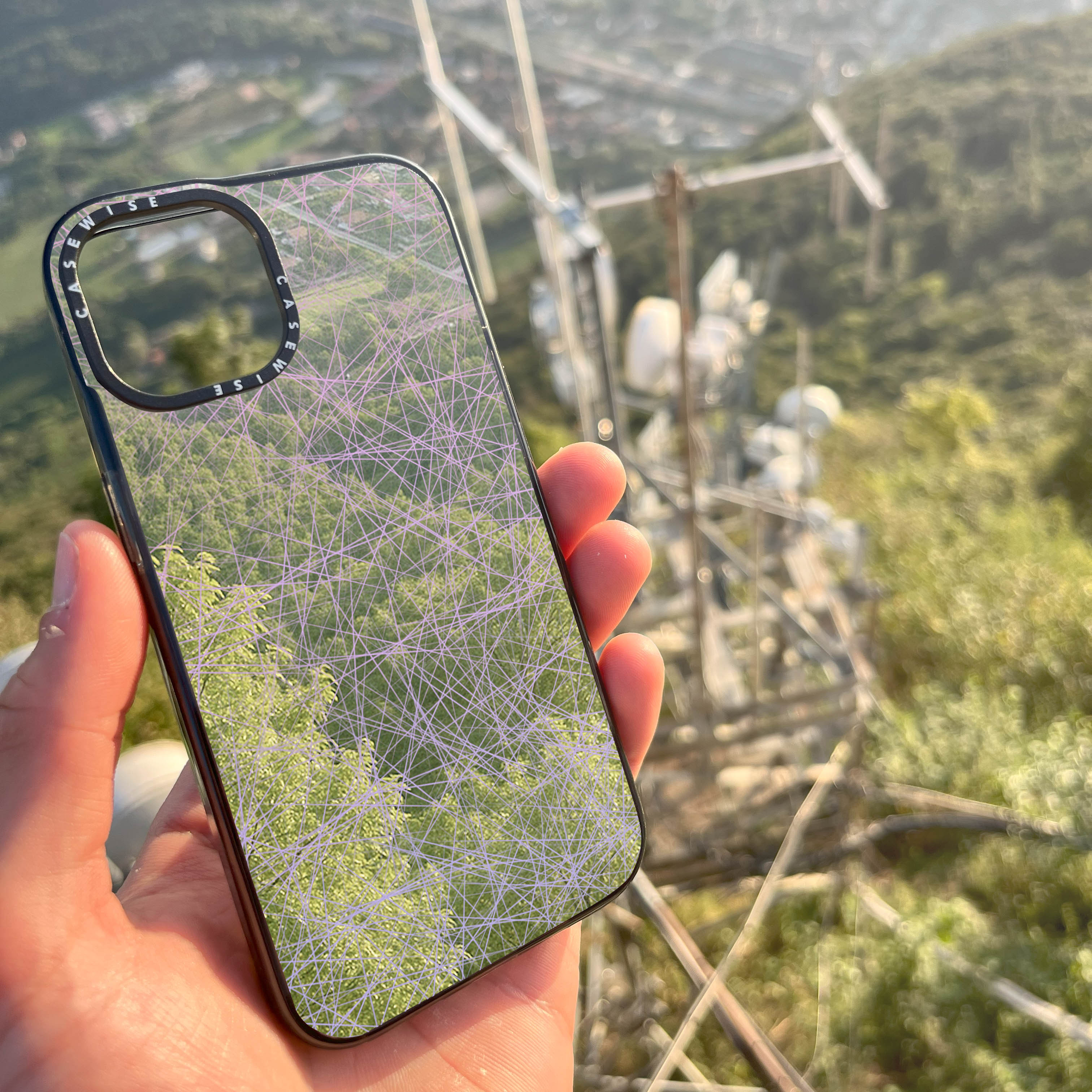 CASEWISE CASEWISE