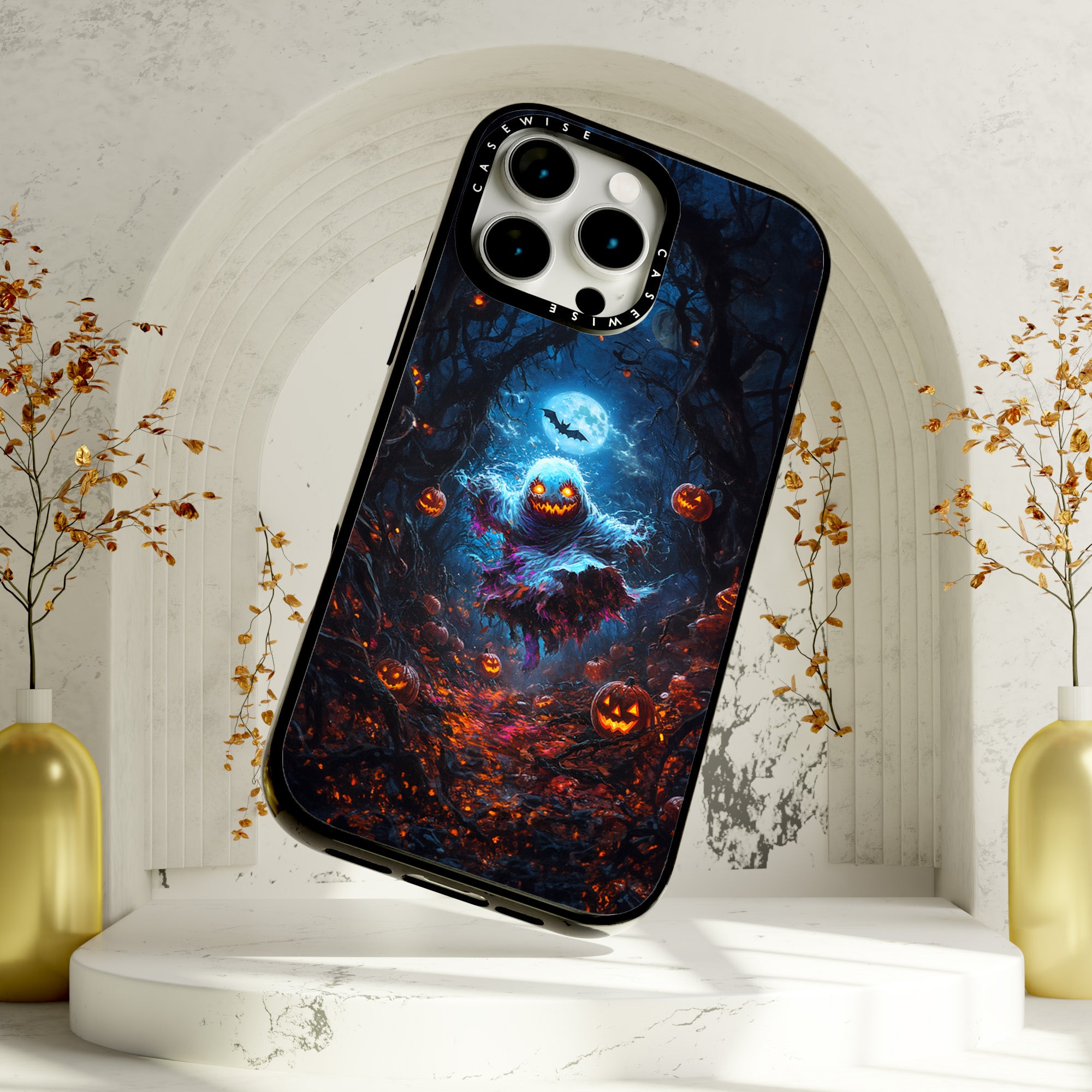 CASEWISE
CASEWISE