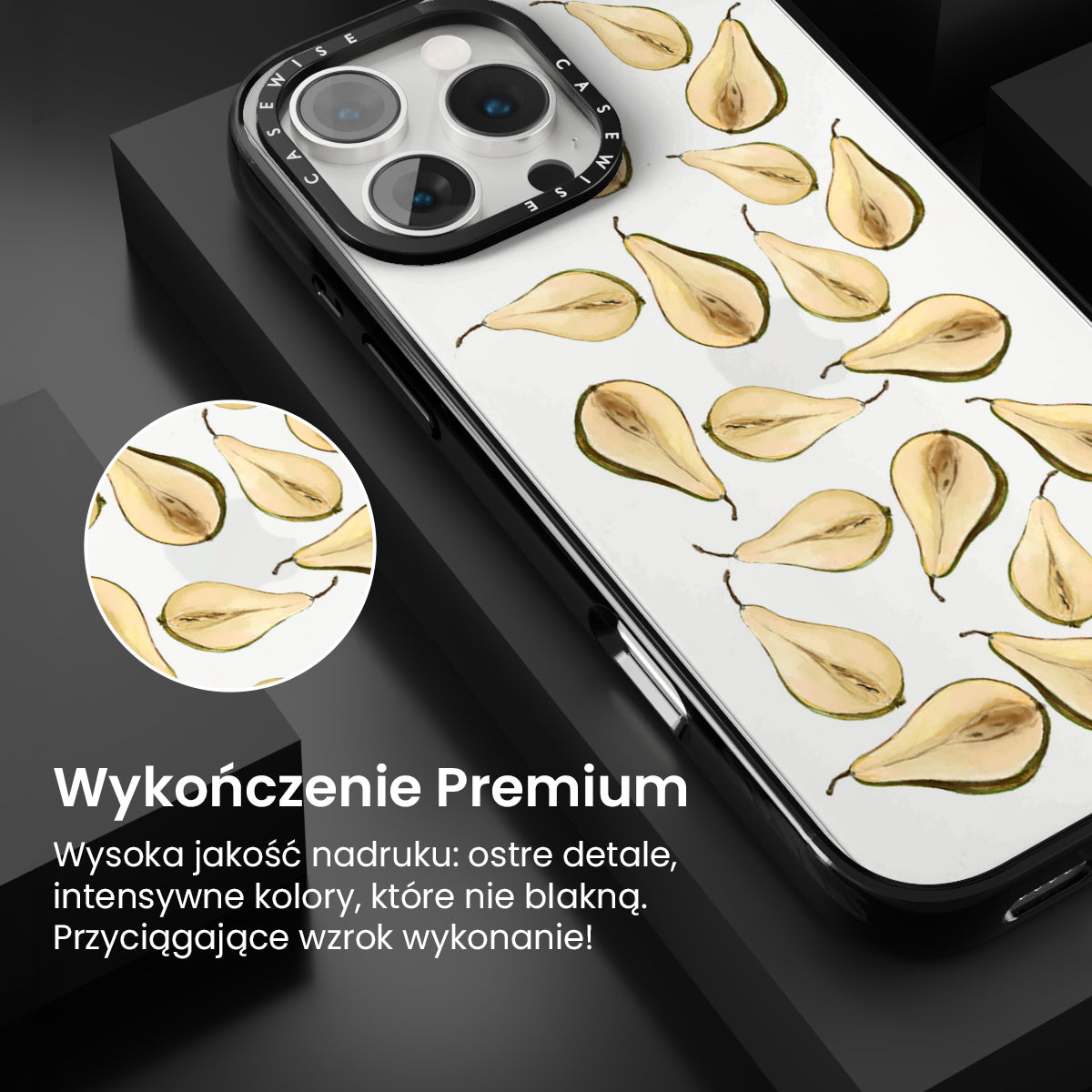 CASEWISE CASEWISE

Wykończenie Premium

Wysoka jakość nadruku: ostre detale, intensywne kolory, które nie blakną. Przyciągające wzrok wykonanie!