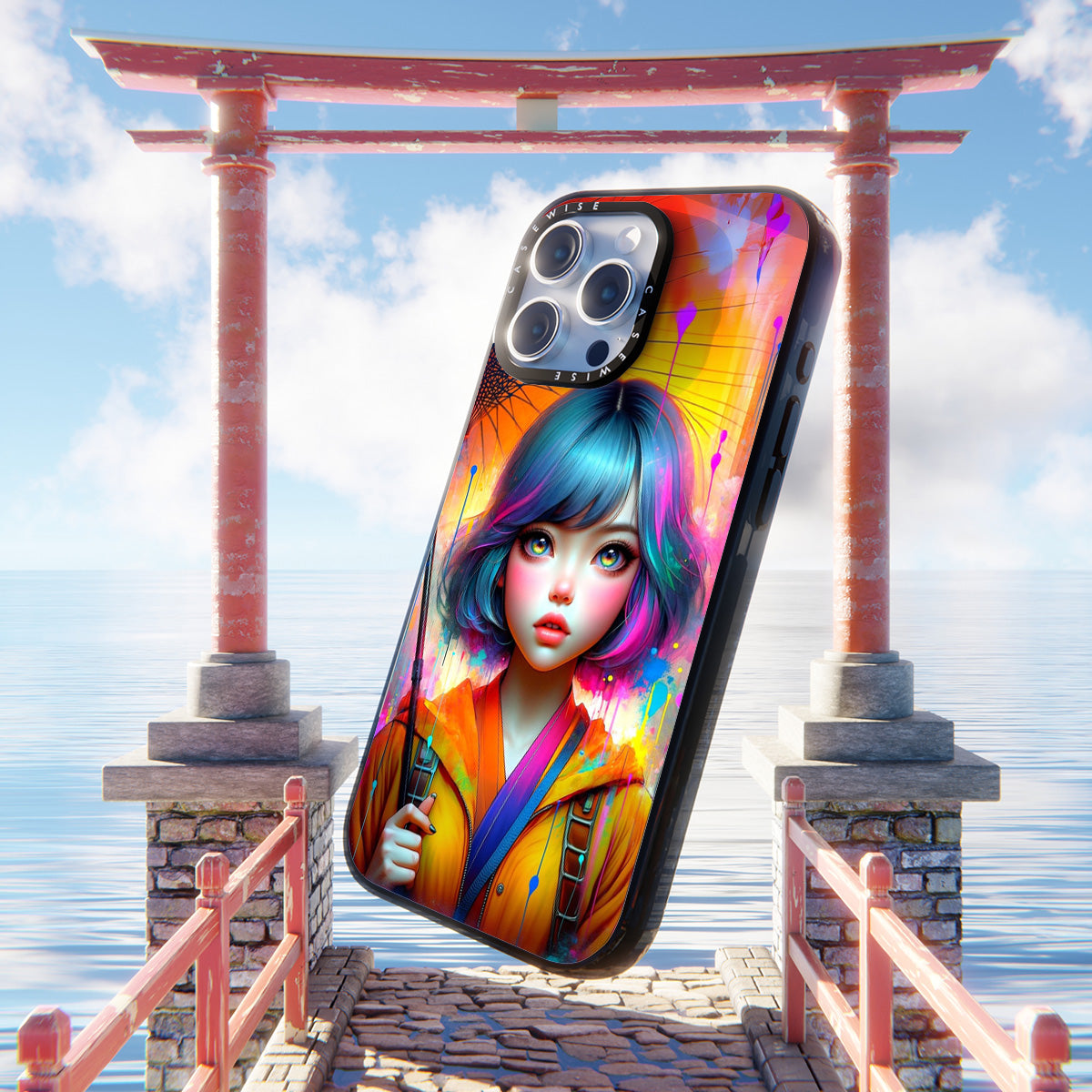 CASEWISE CASEWISE