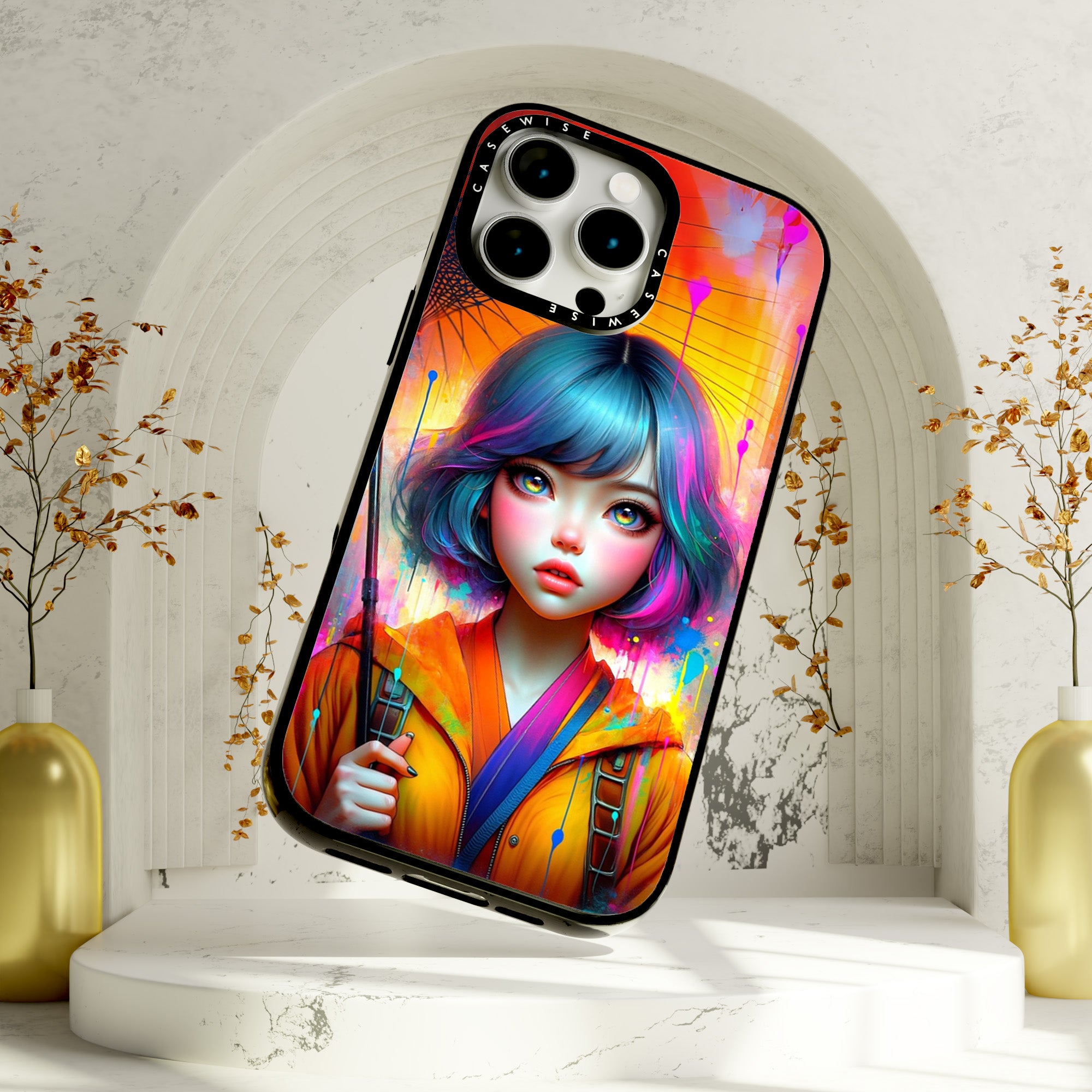 CASEWISE
CASEWISE