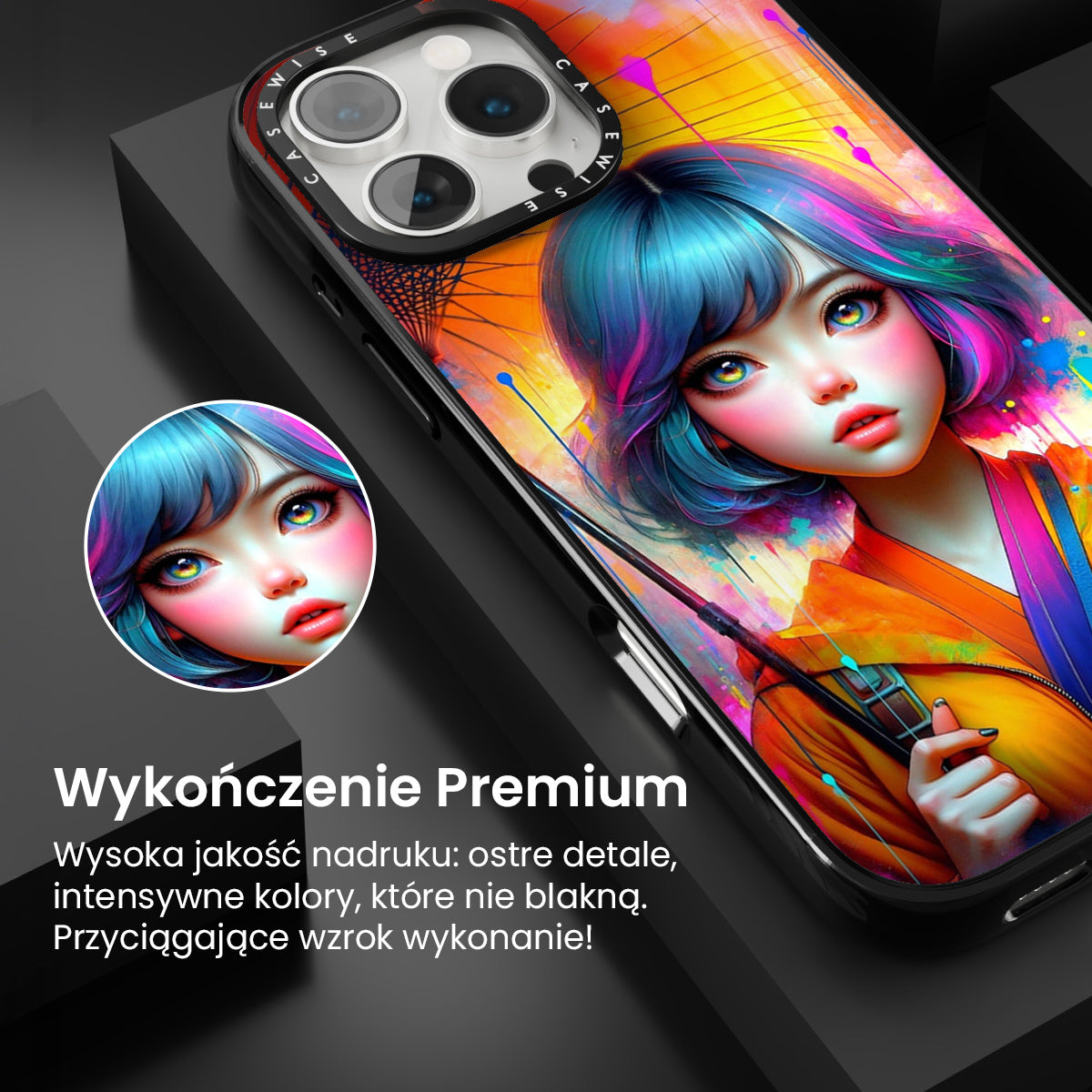 CASEWISE CASEWISE

Wykończenie Premium

Wysoka jakość nadruku: ostre detale, intensywne kolory, które nie blakną. Przyciągające wzrok wykonanie!