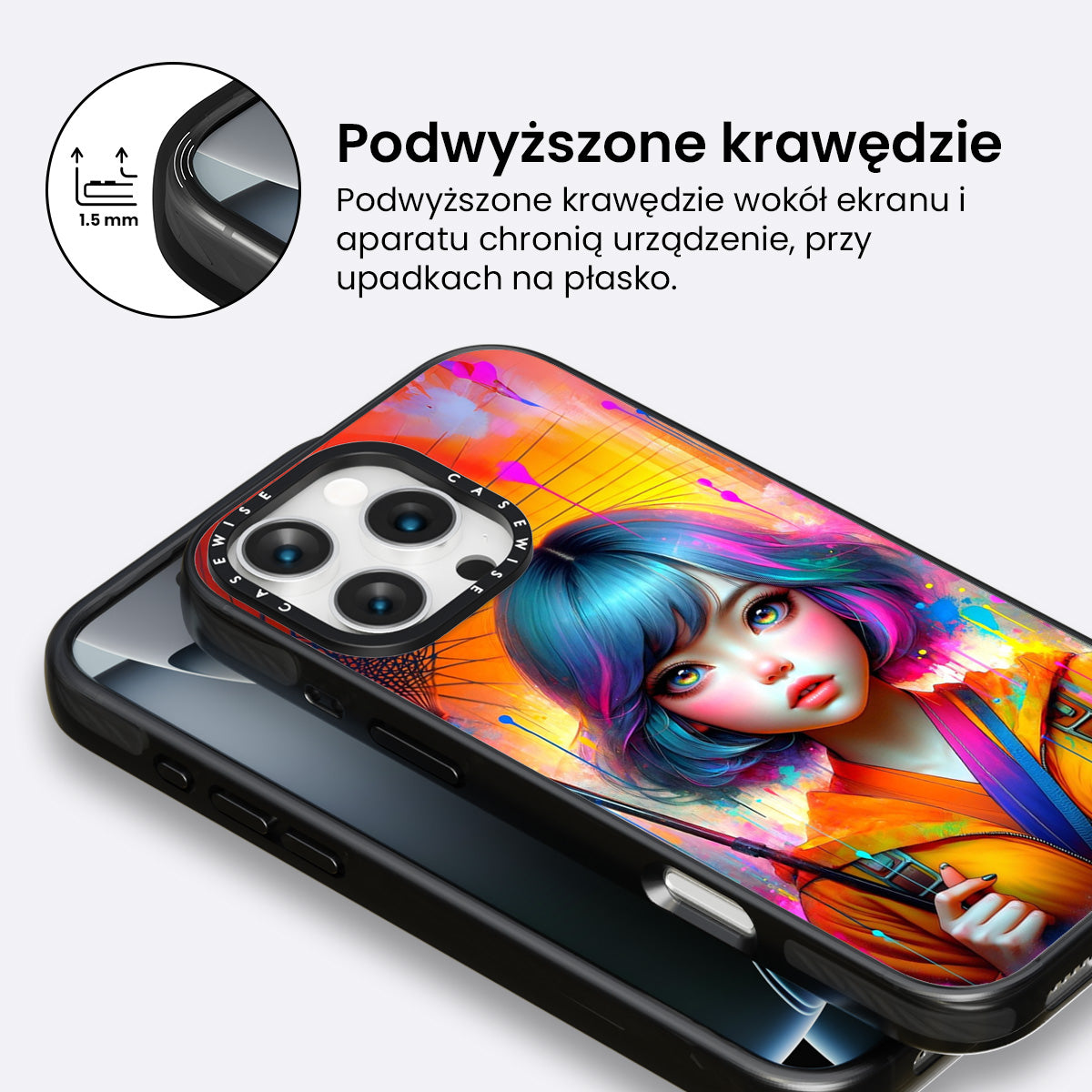 1.5 mm

Podwyższone krawędzie

Podwyższone krawędzie wokół ekranu i aparatu chronią urządzenie, przy upadkach na płasko.

CASEWISE CASEWISE