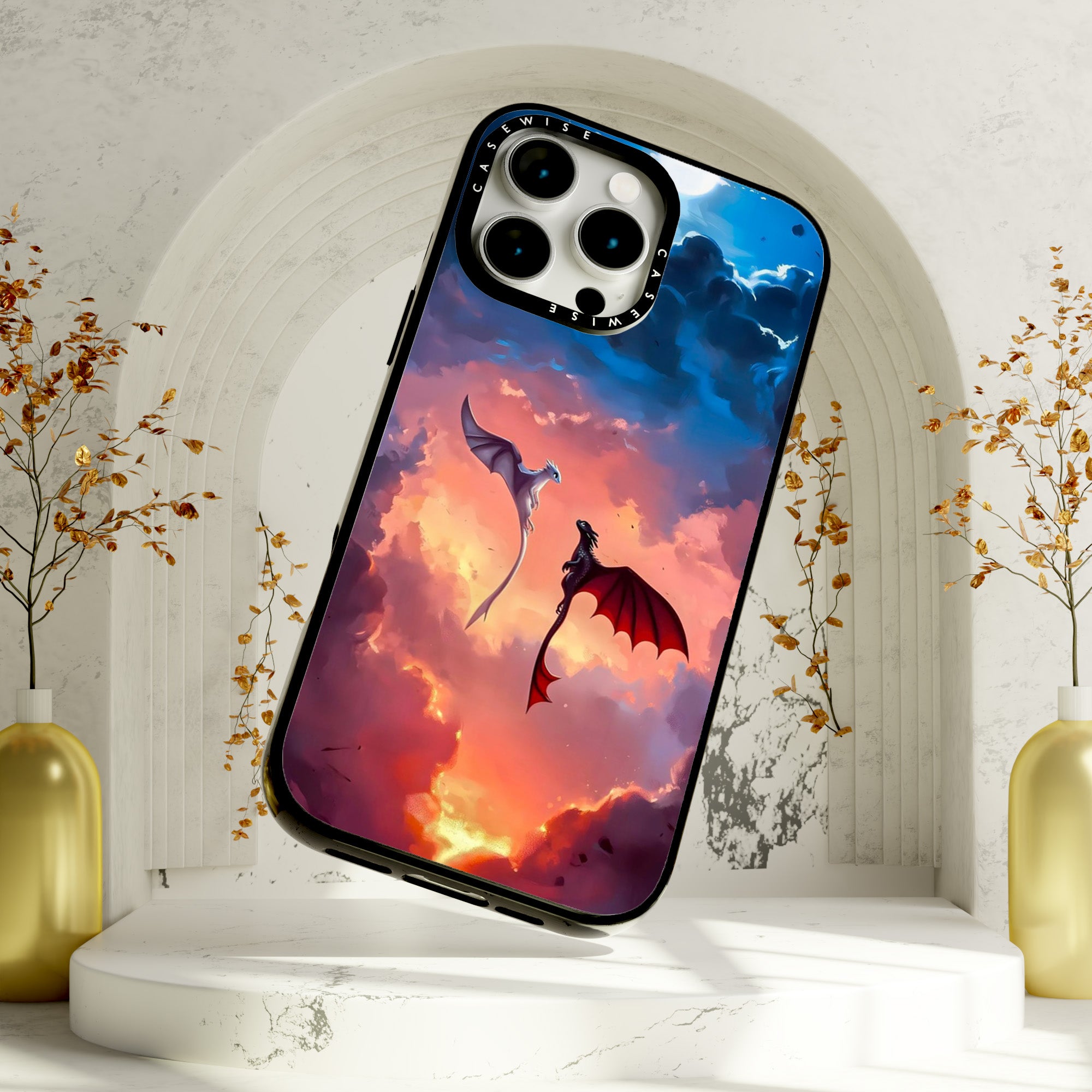 CASEWISE
CASEWISE