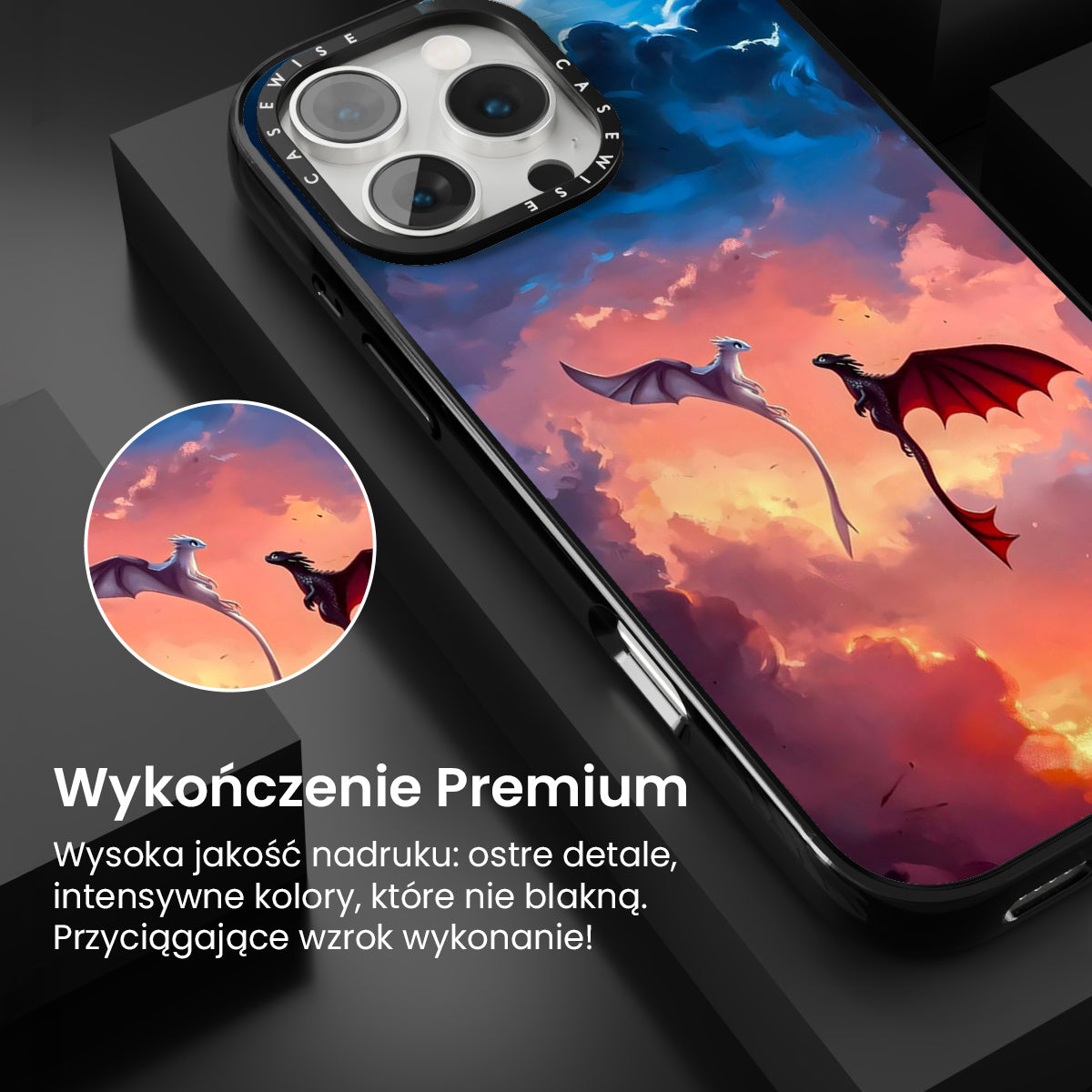 CASEWISE CASEWISE

Wykończenie Premium

Wysoka jakość nadruku: ostre detale, intensywne kolory, które nie blakną. Przyciągające wzrok wykonanie!