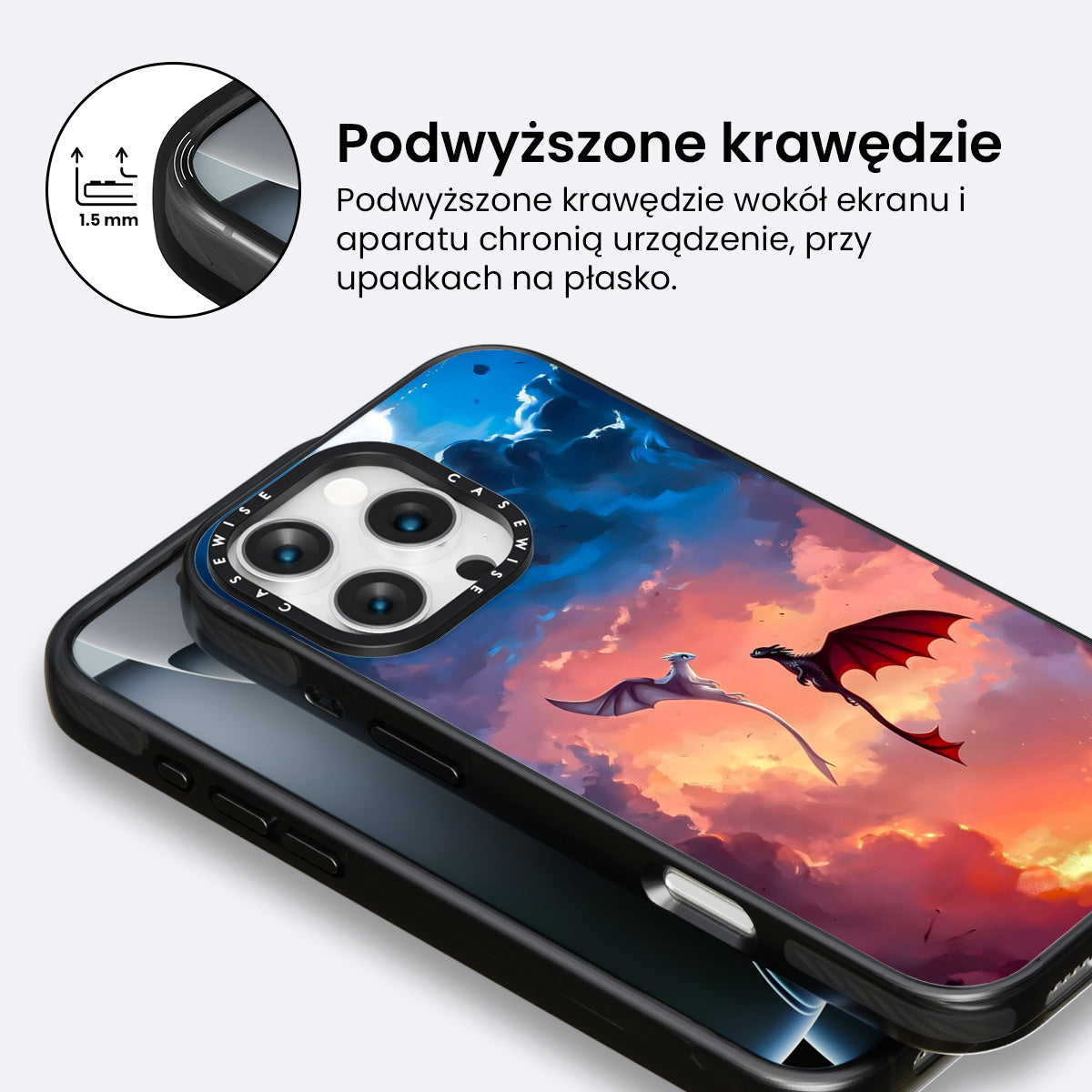 1.5 mm

Podwyższone krawędzie

Podwyższone krawędzie wokół ekranu i aparatu chronią urządzenie, przy upadkach na płasko.

CASEWISE CASEWISE