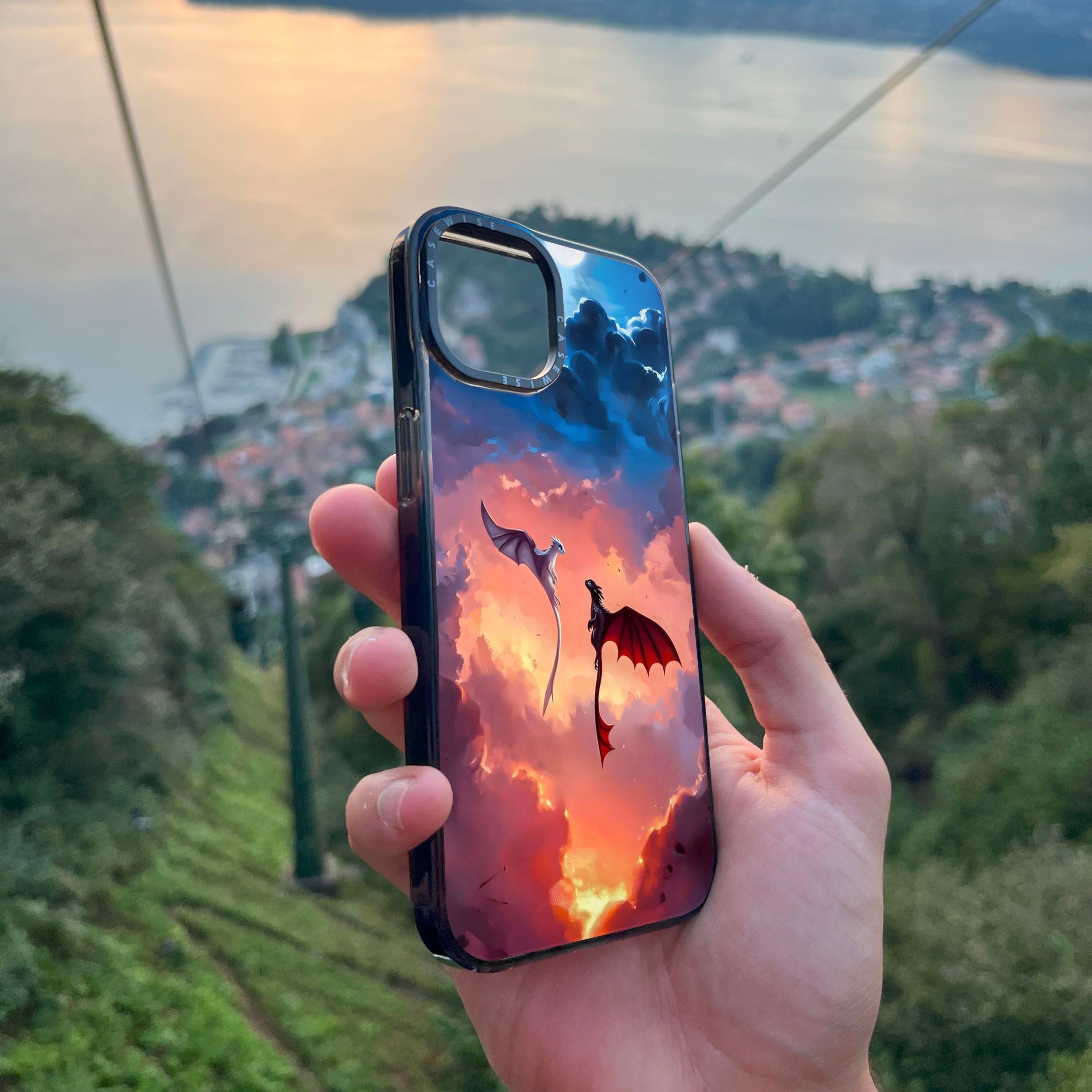 CASEWISE CASEWISE