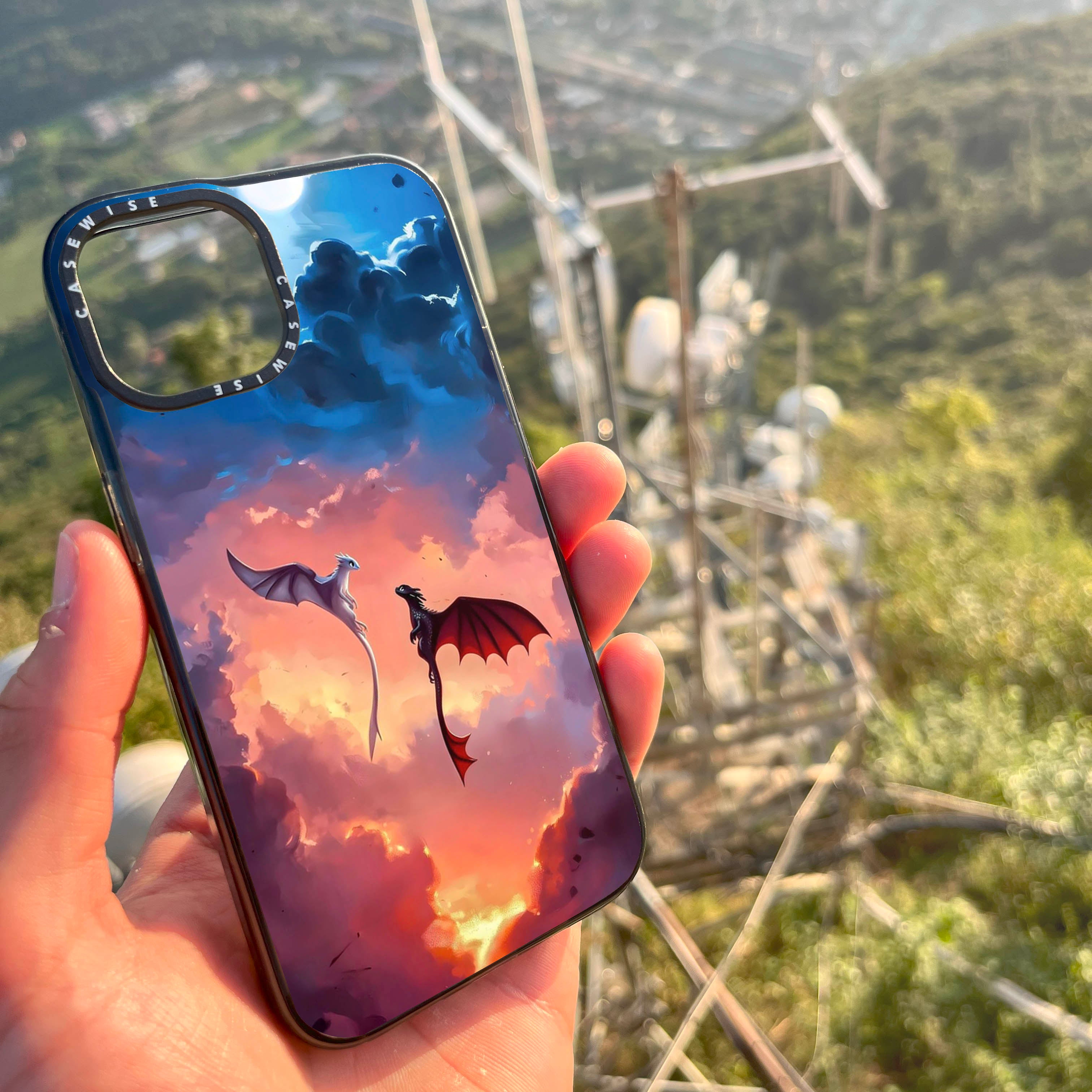 CASEWISE CASEWISE