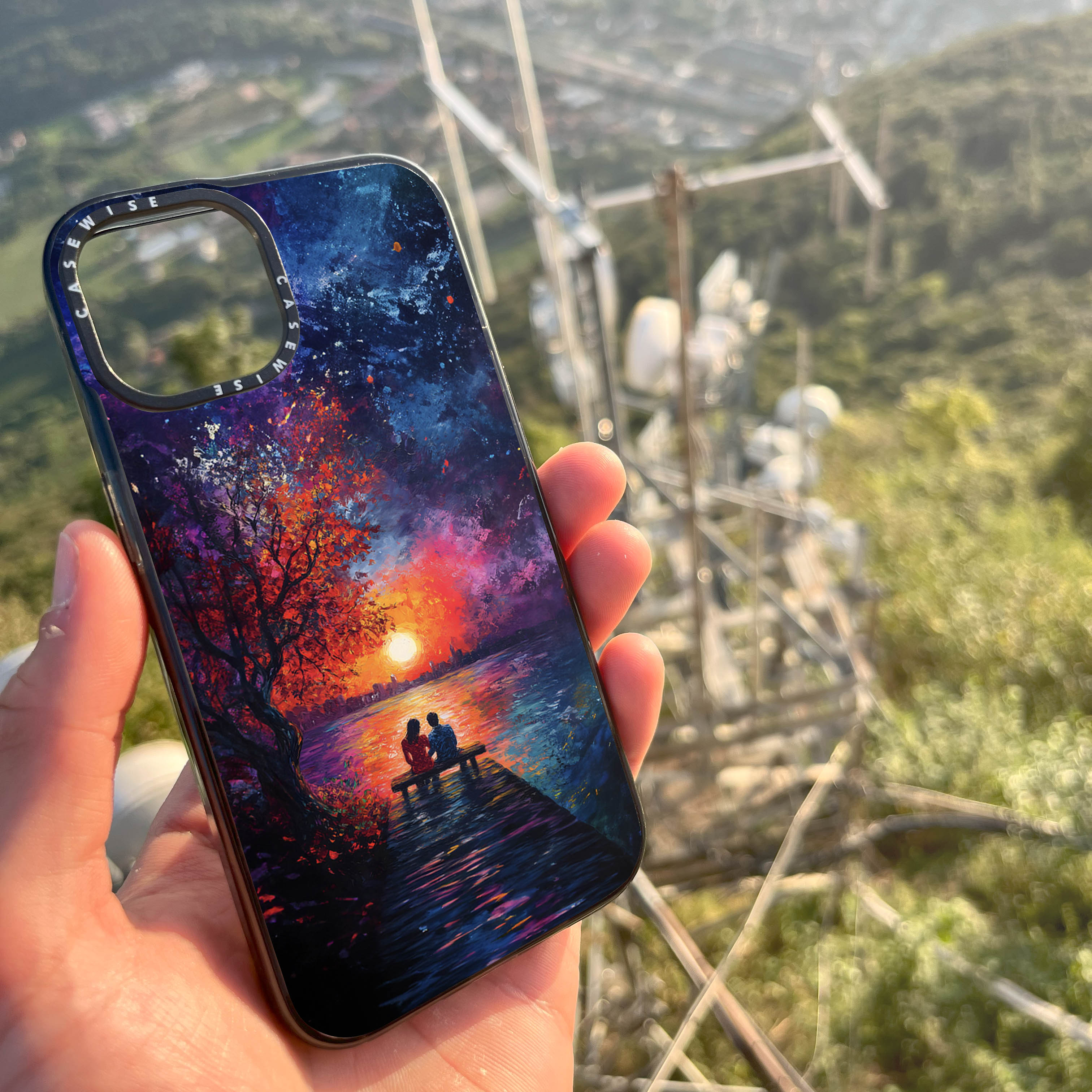 CASEWISE CASEWISE