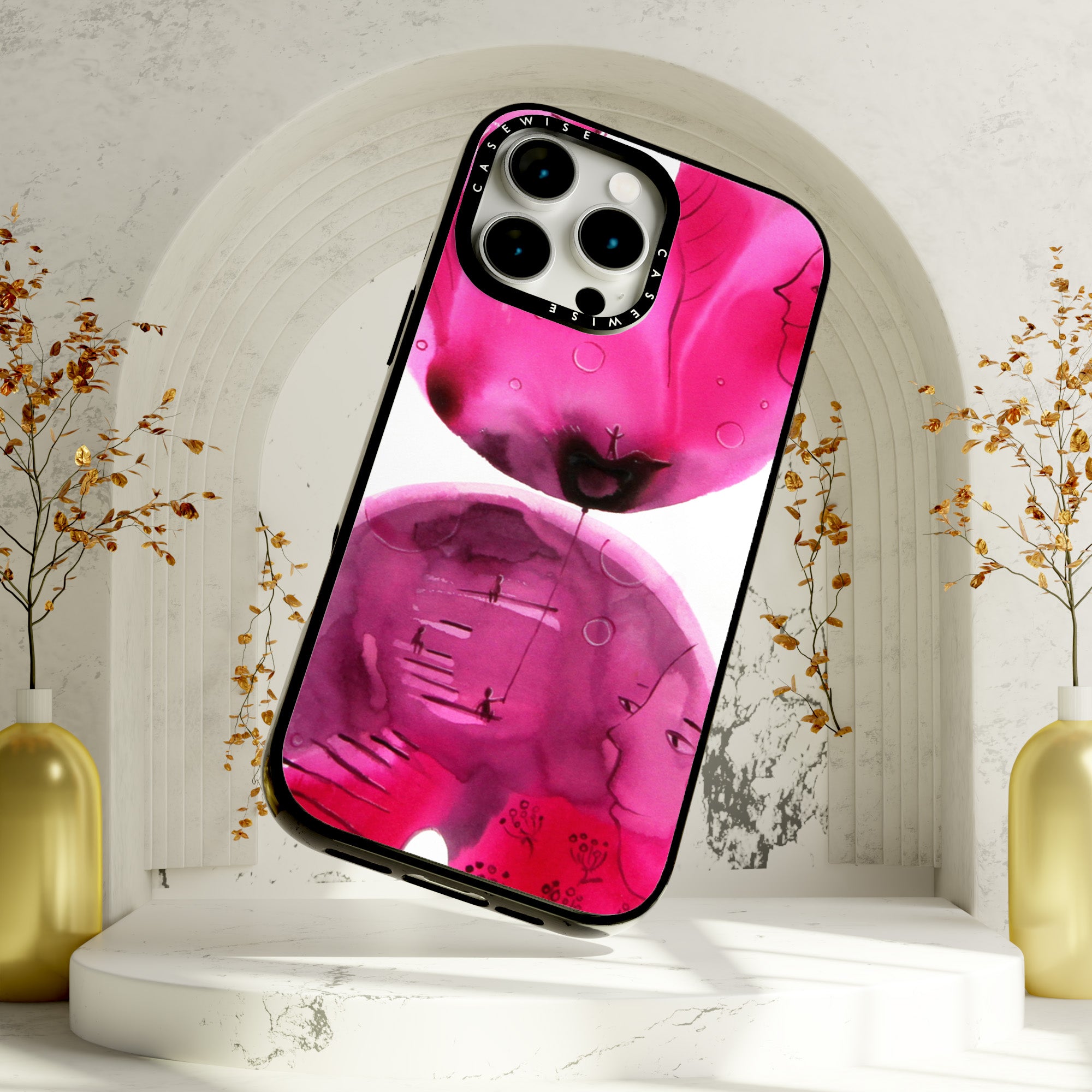 CASEWISE CASEWISE