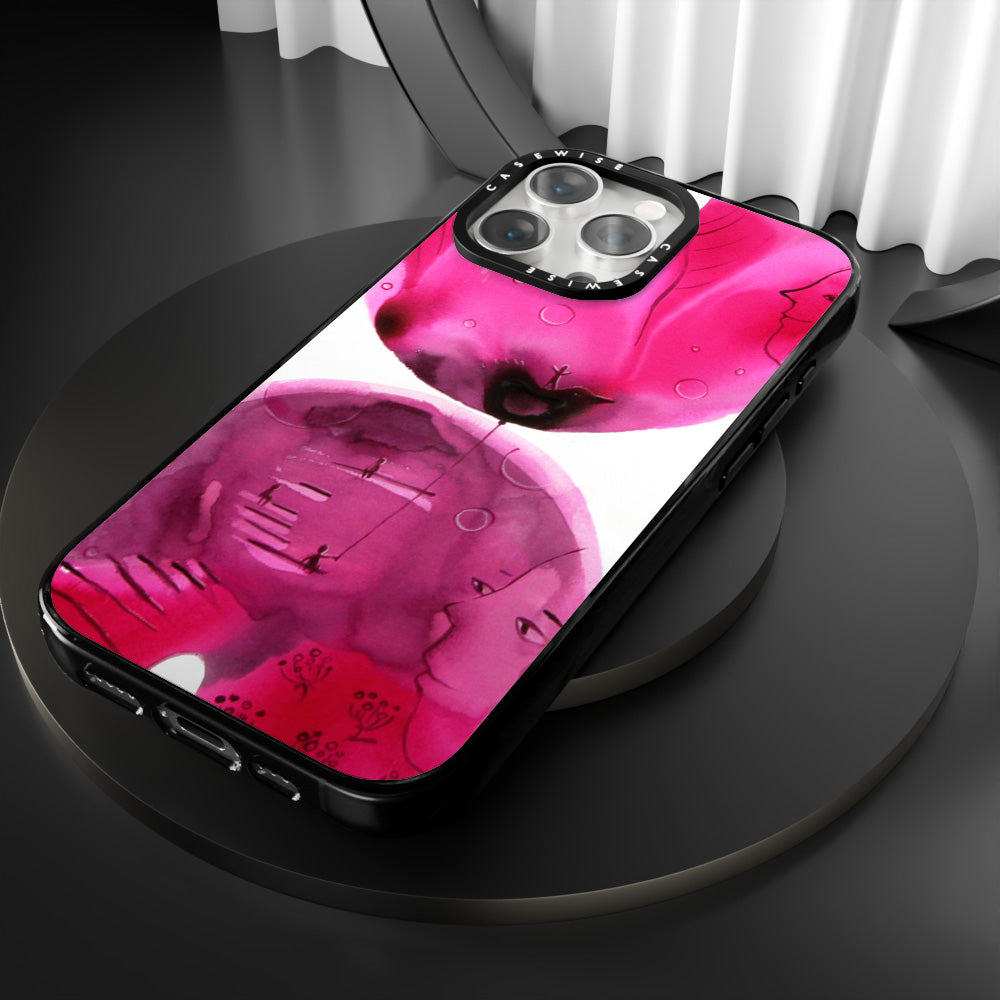 CASEWISE CASEWISE