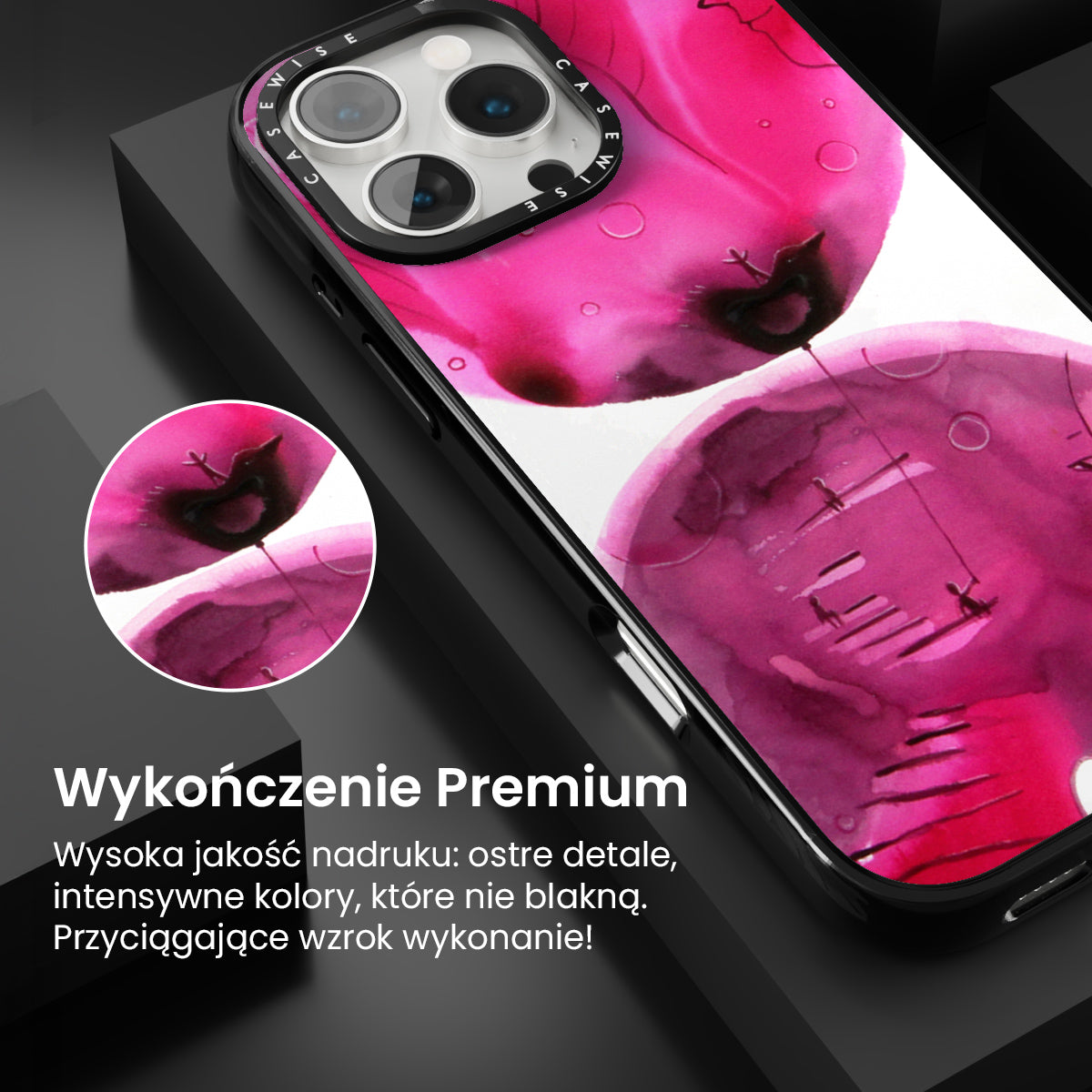 CASEWISE CASEWISE

Wykończenie Premium

Wysoka jakość nadruku: ostre detale, intensywne kolory, które nie blakną. Przyciągające wzrok wykonanie!