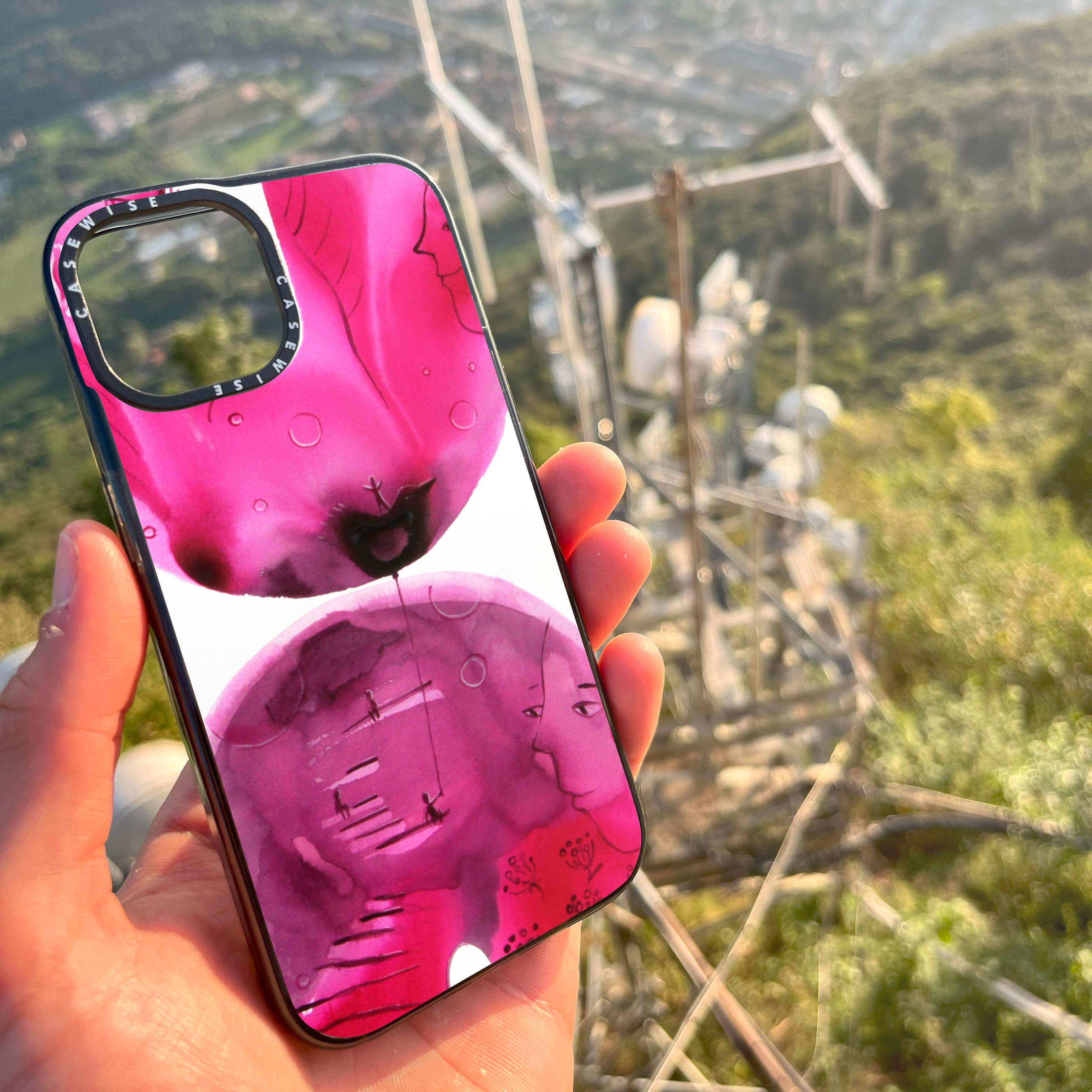 CASEWISE CASEWISE