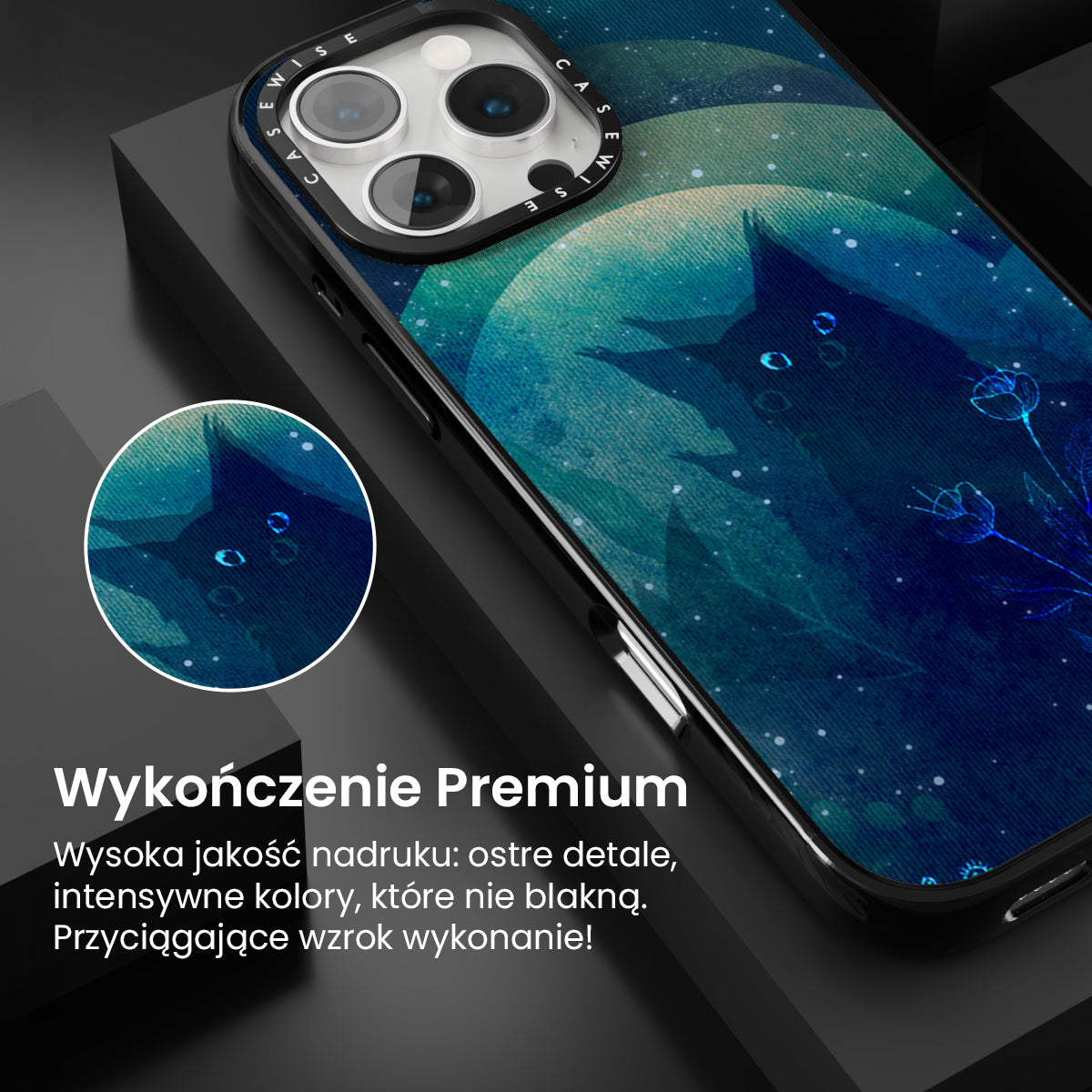 CASEWISE CASEWISE

Wykończenie Premium

Wysoka jakość nadruku: ostre detale, intensywne kolory, które nie blakną. Przyciągające wzrok wykonanie!