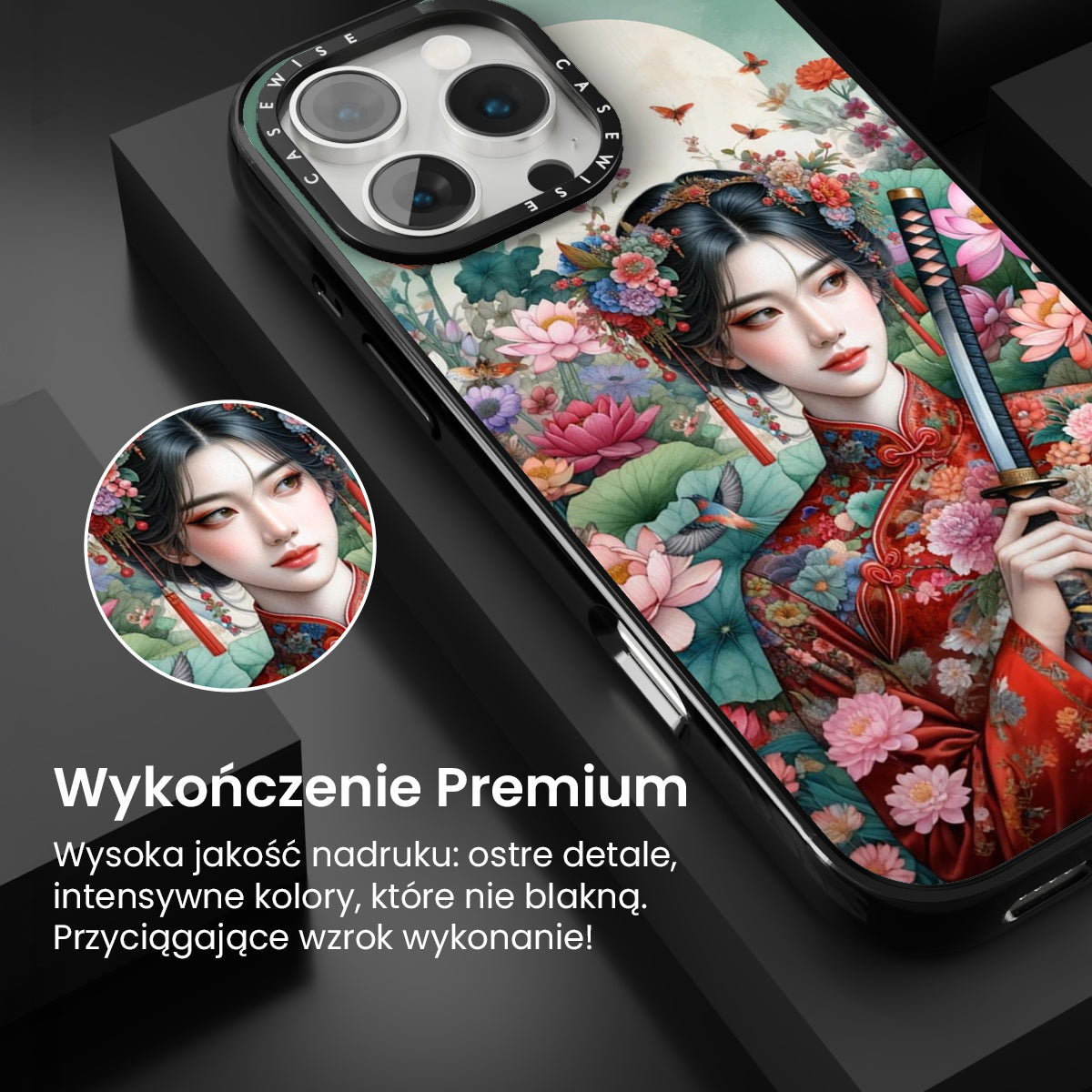 CASEWISE CASEWISE

Wykończenie Premium

Wysoka jakość nadruku: ostre detale, intensywne kolory, które nie blakną. Przyciągające wzrok wykonanie!