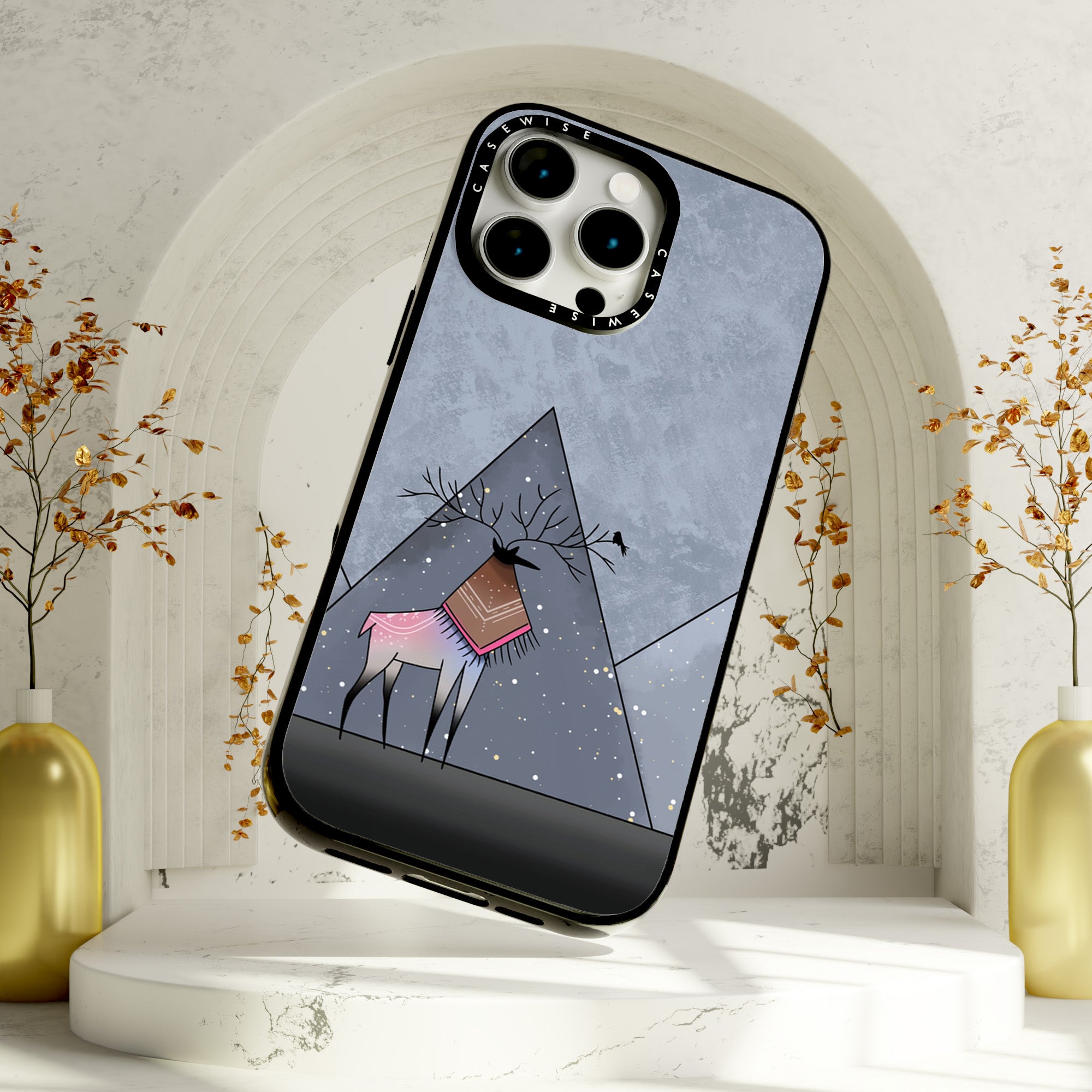 CASEWISE
CASEWISE