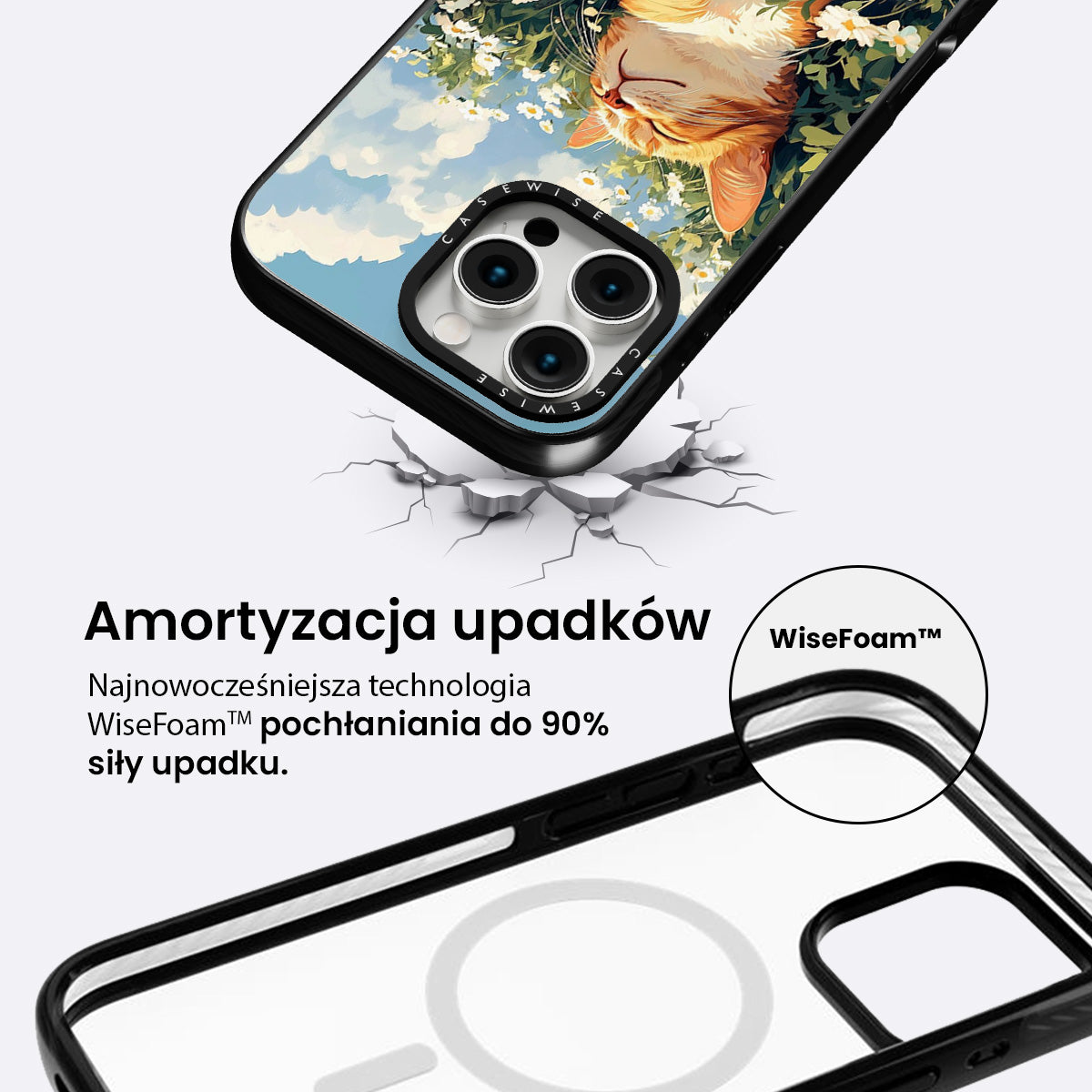 CASEWISE
CASEWISE

Amortyzacja upadków

Najnowocześniejsza technologia WiseFoam™ pochłaniania do 90% siły upadku.

WiseFoam™