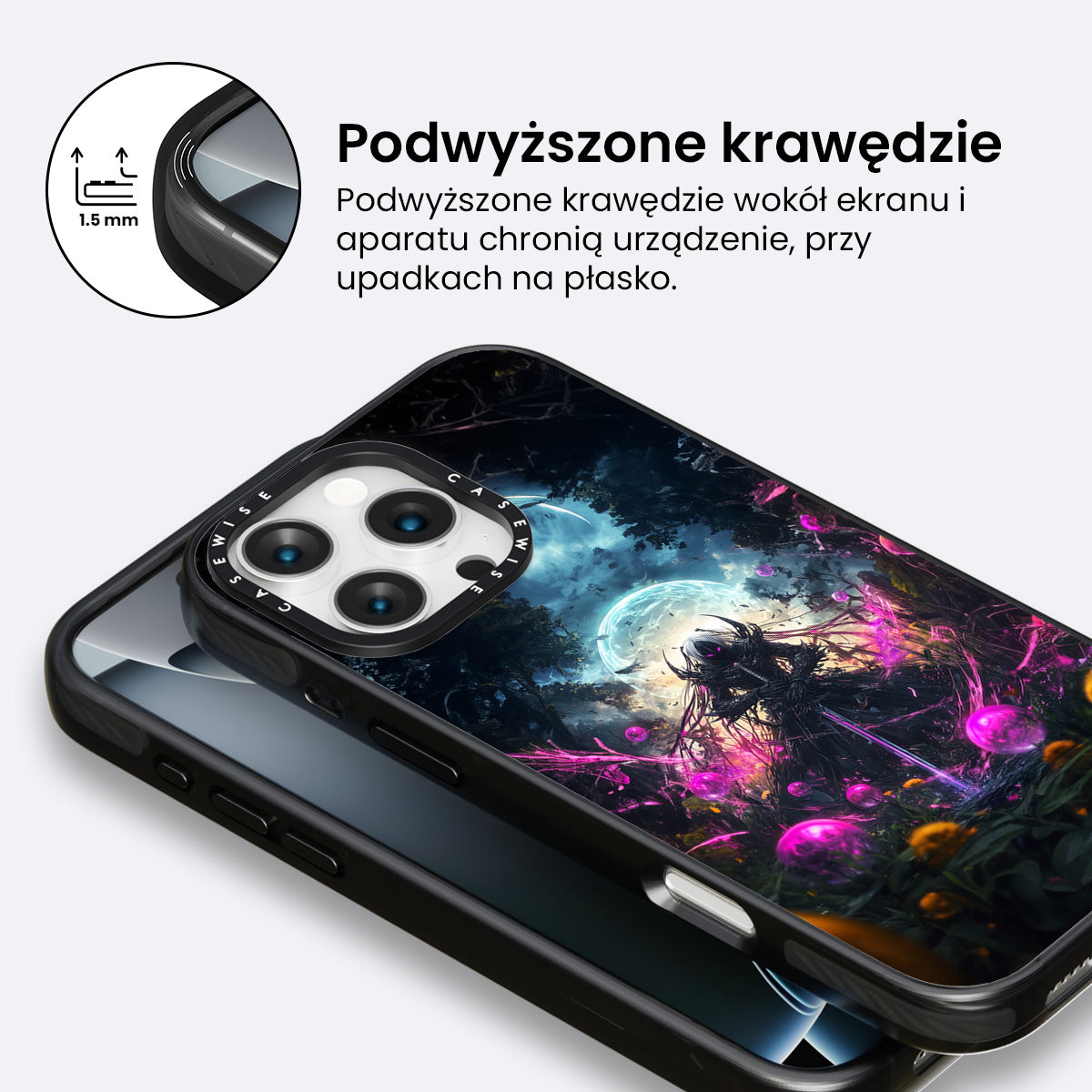 1.5 mm

Podwyższone krawędzie

Podwyższone krawędzie wokół ekranu i aparatu chronią urządzenie, przy upadkach na płasko.

CASEWISE CASEWISE