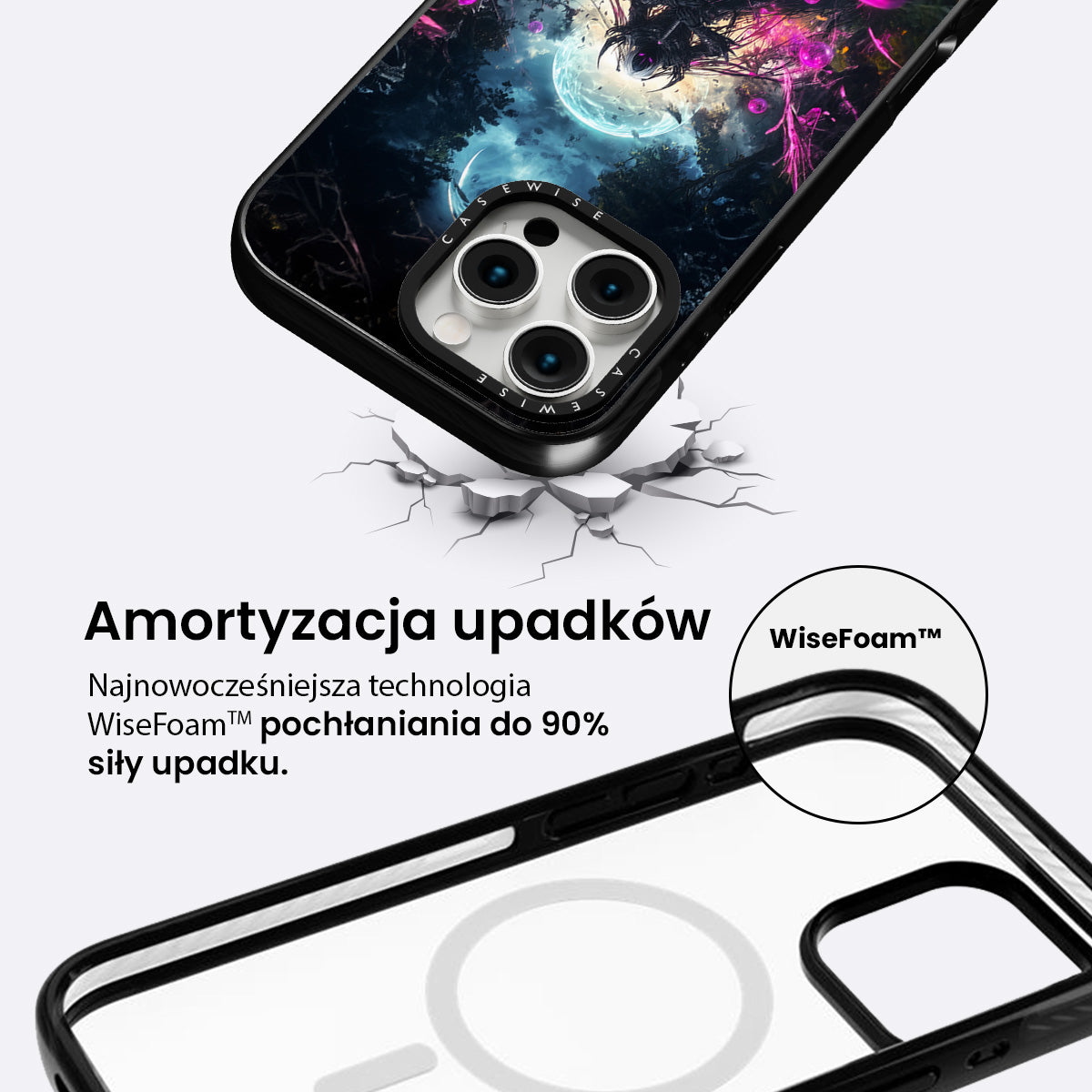 CASEWISE

CASEWISE

Amortyzacja upadków

Najnowocześniejsza technologia WiseFoam™ pochłaniania do 90% siły upadku.

WiseFoam™