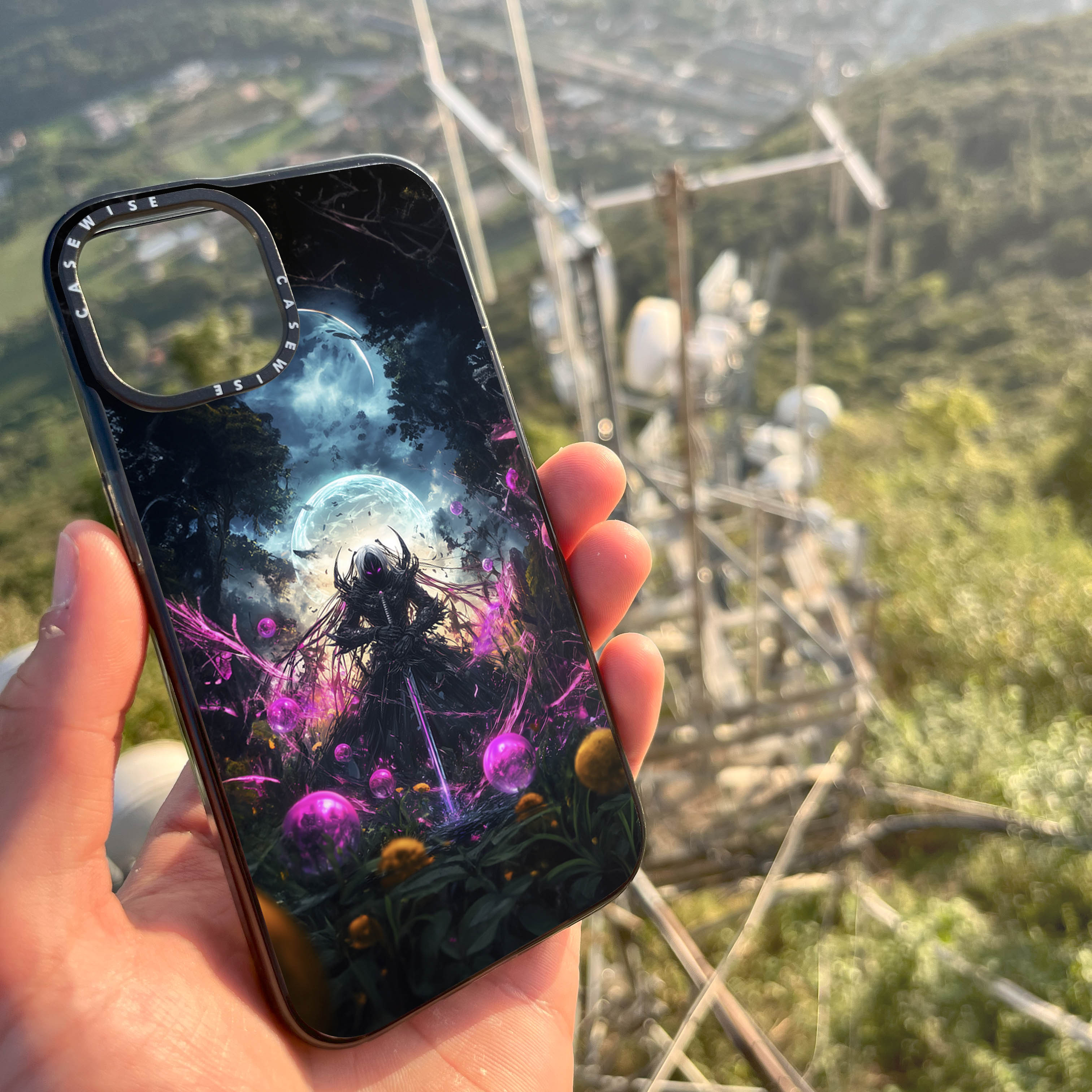 CASEWISE CASEWISE