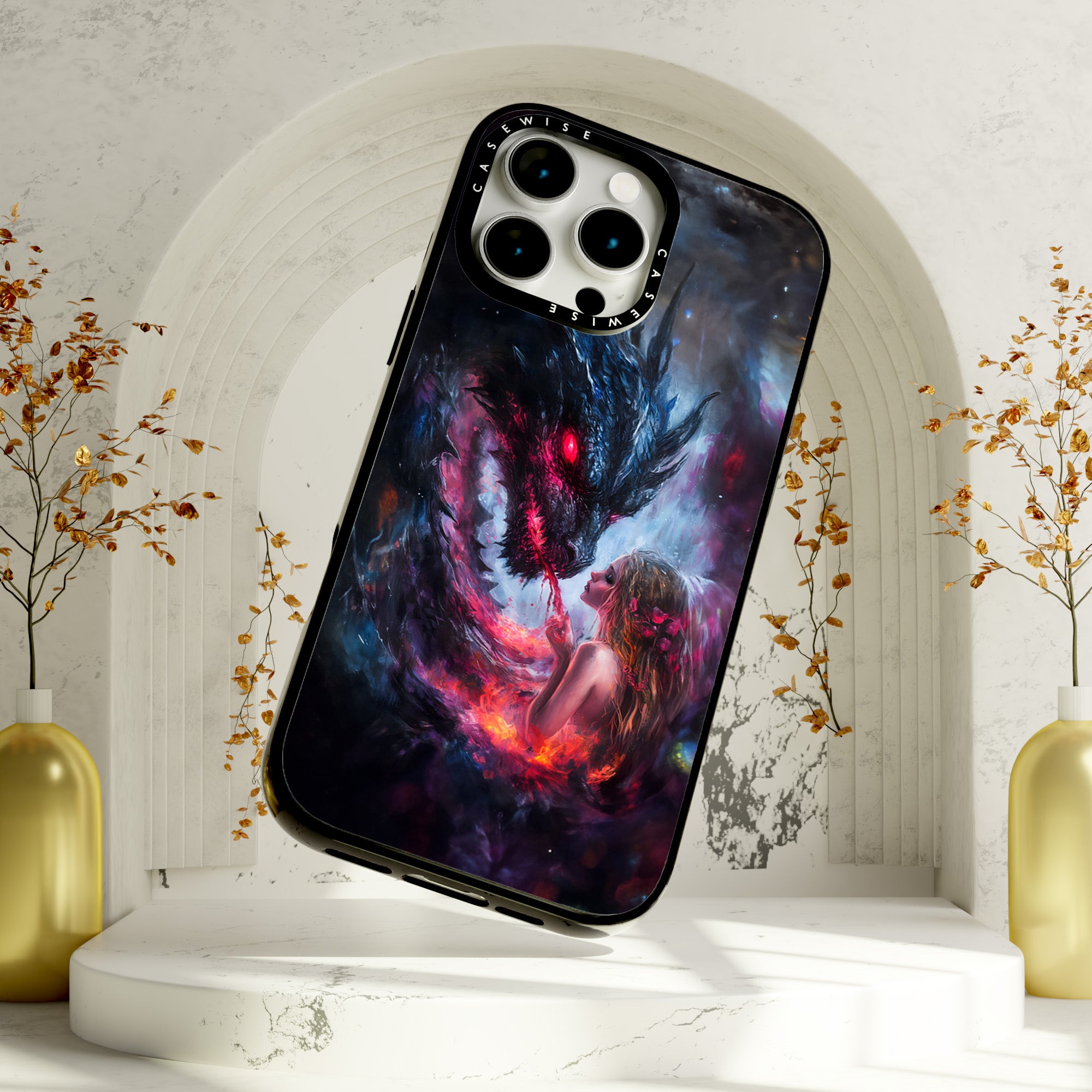 CASEWISE
CASEWISE