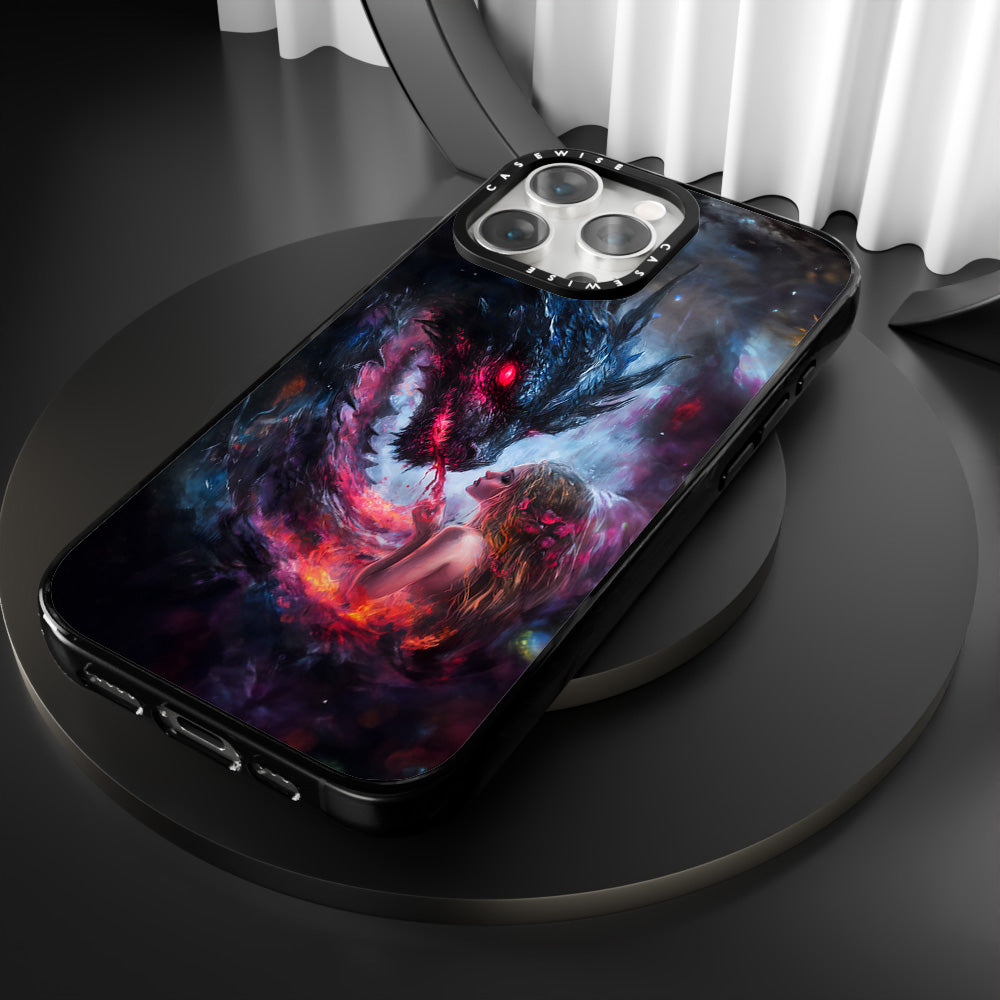 CASEWISE
CASEWISE