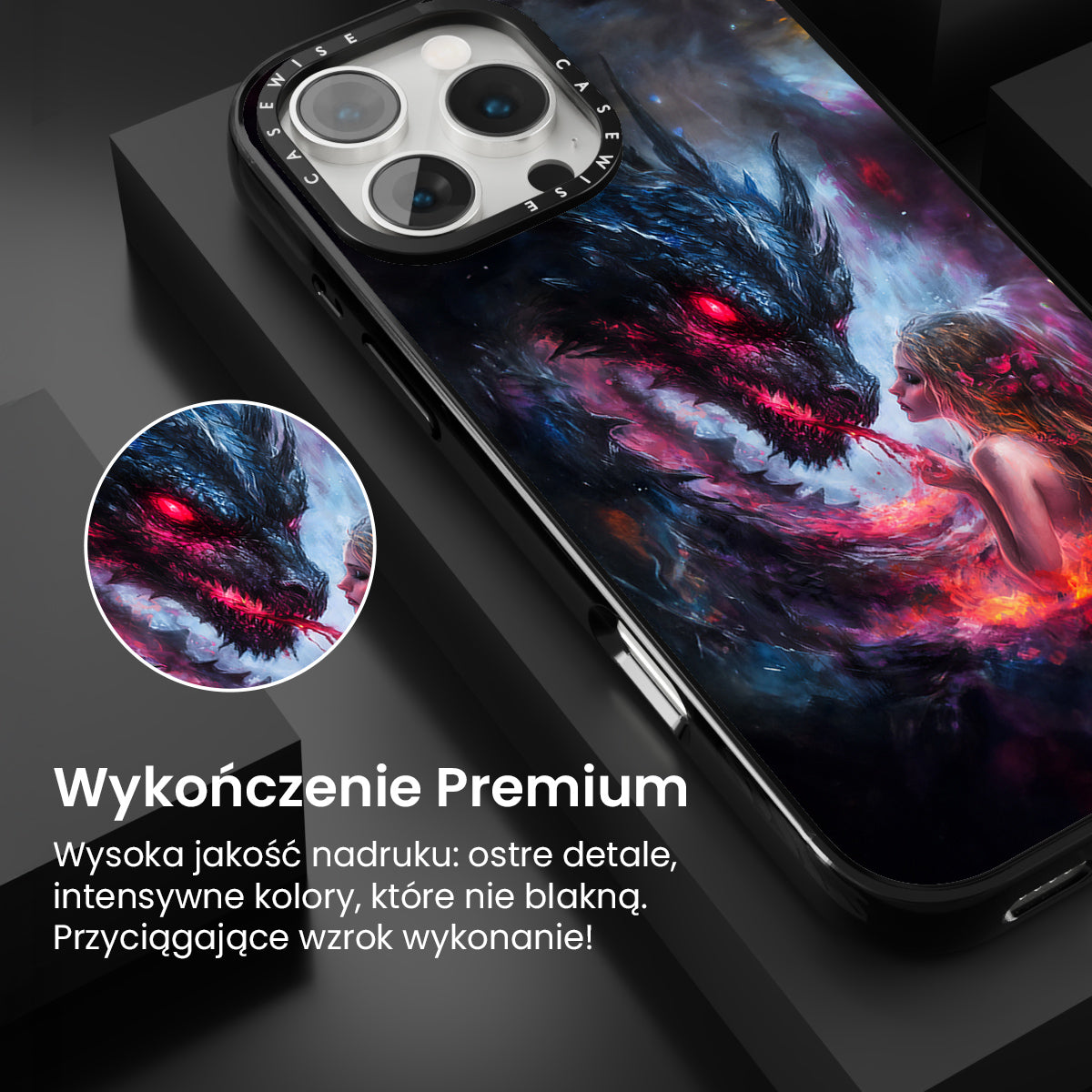 CASEWISE CASEWISE

Wykończenie Premium

Wysoka jakość nadruku: ostre detale, intensywne kolory, które nie blakną. Przyciągające wzrok wykonanie!